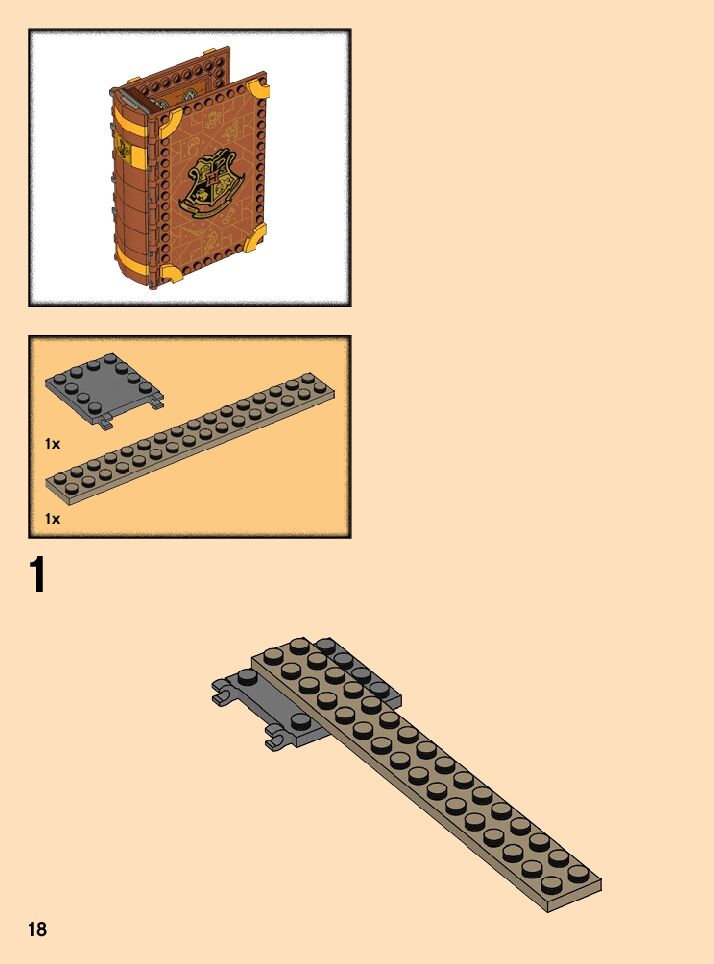 1x

1x

1

18