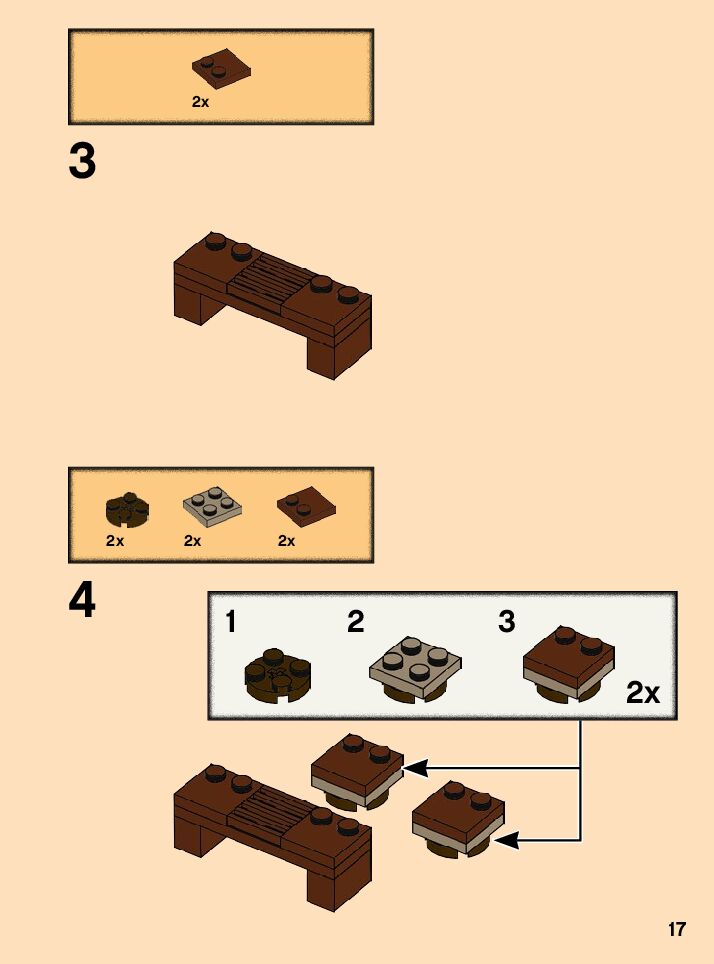 2x

3

2x 2x 2x

4

1 2 3

2x

17