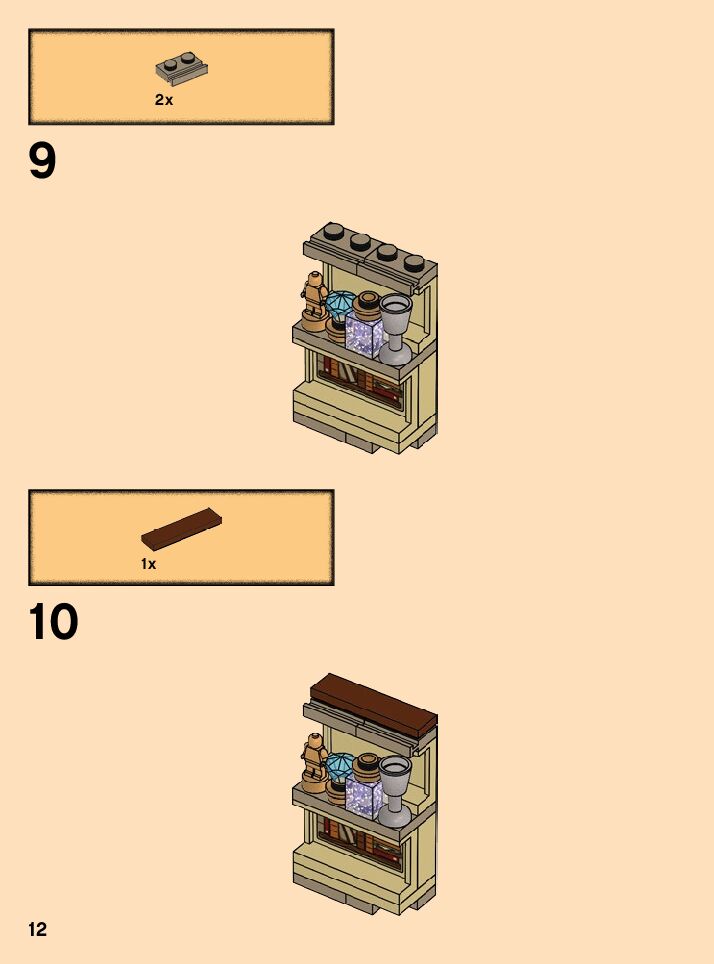 2x

9

1x

10

12