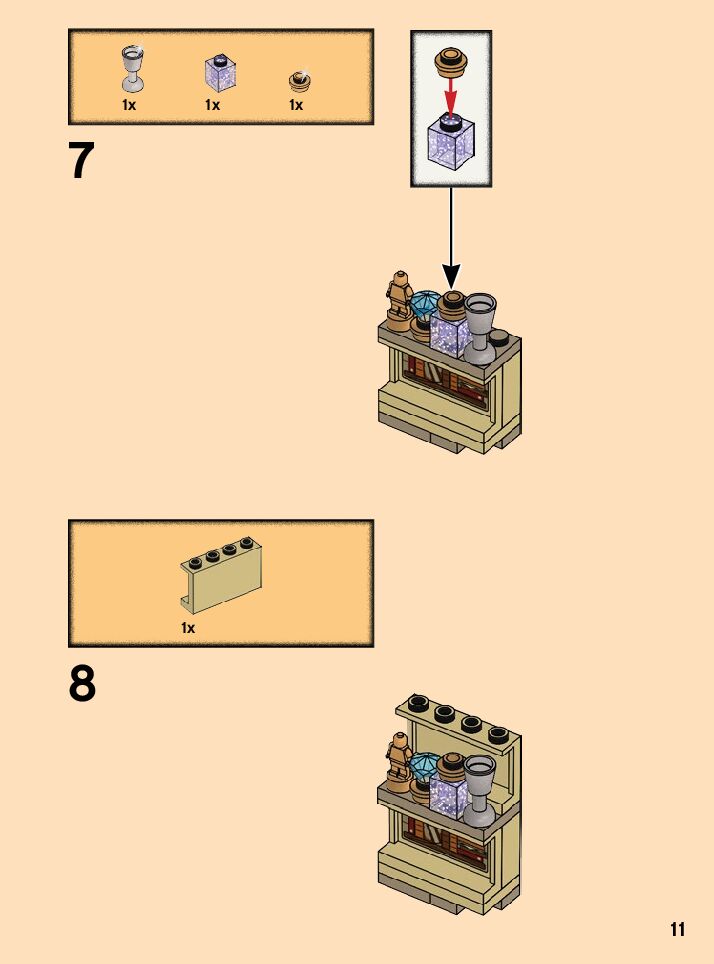 1x 1x 1x

7

1x

8

11