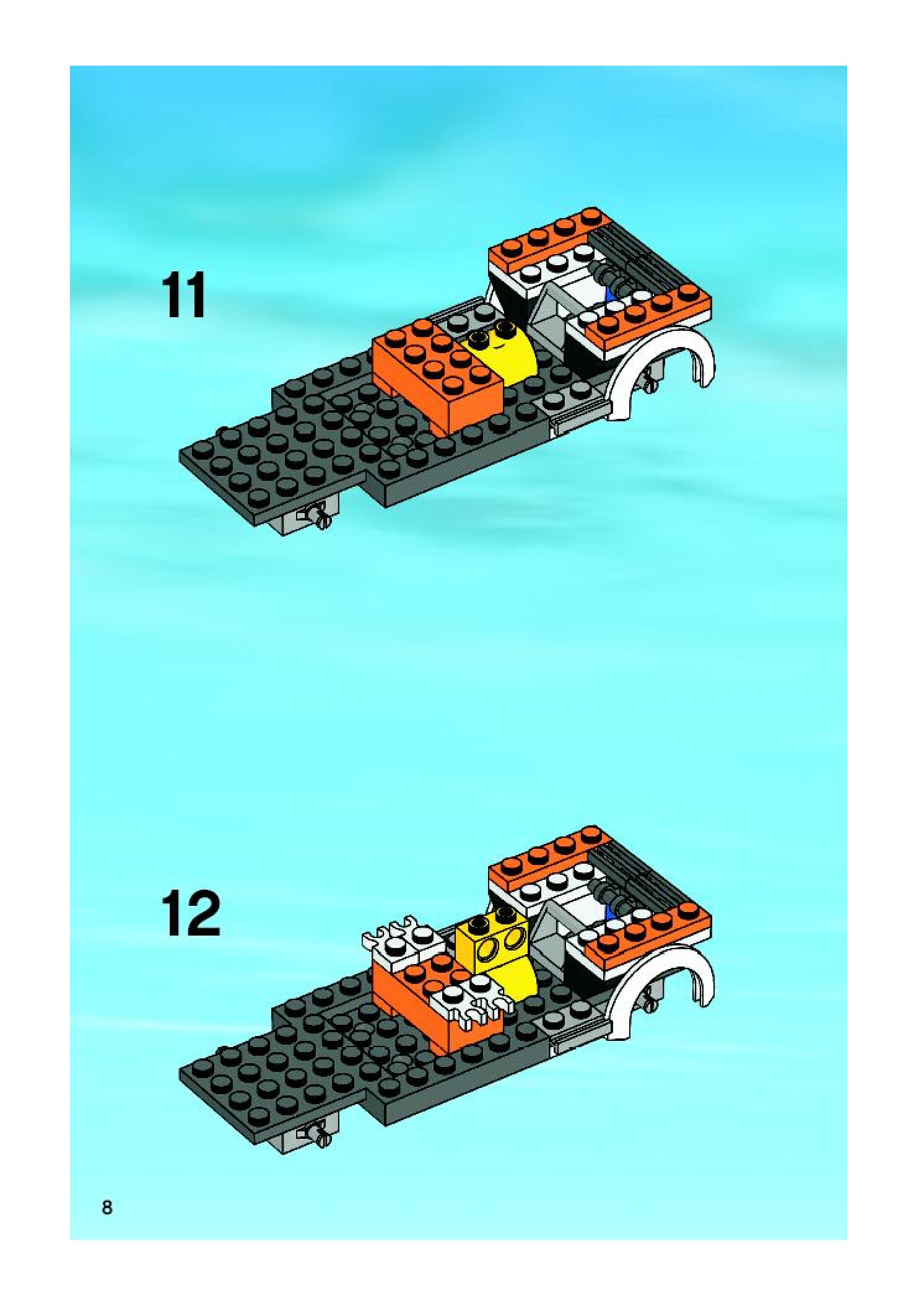 11

12

8