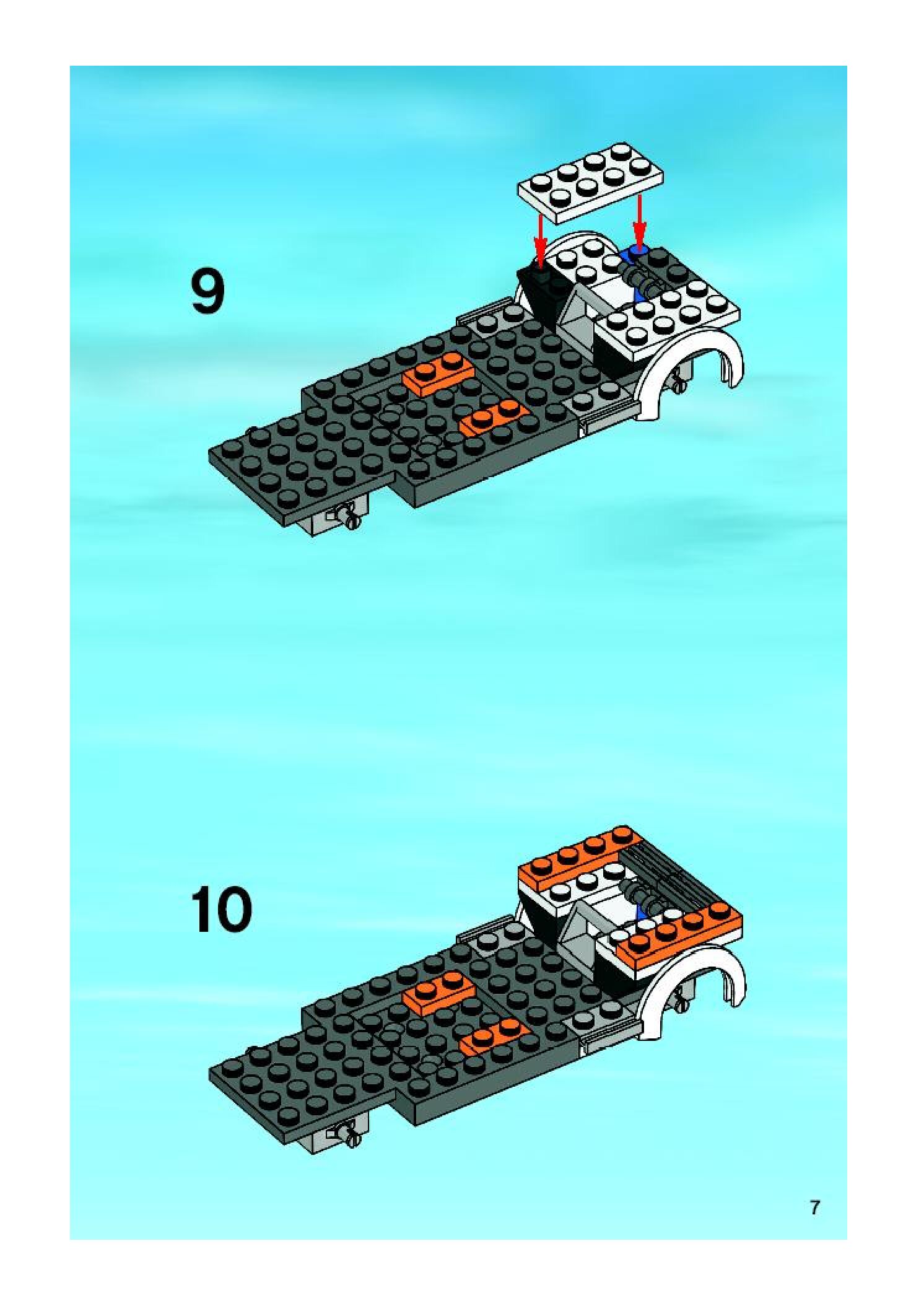 9

10

7