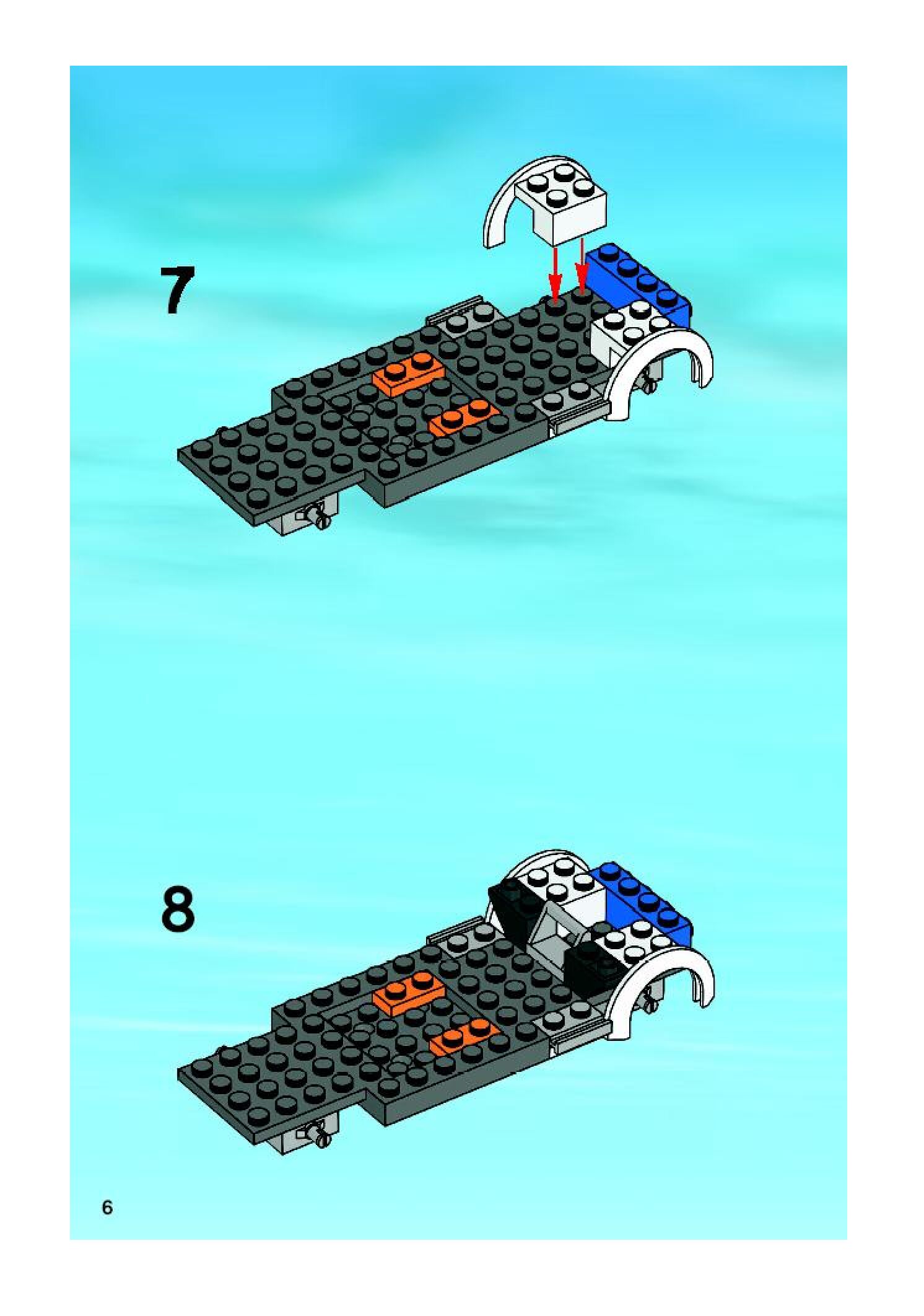 7

8

6