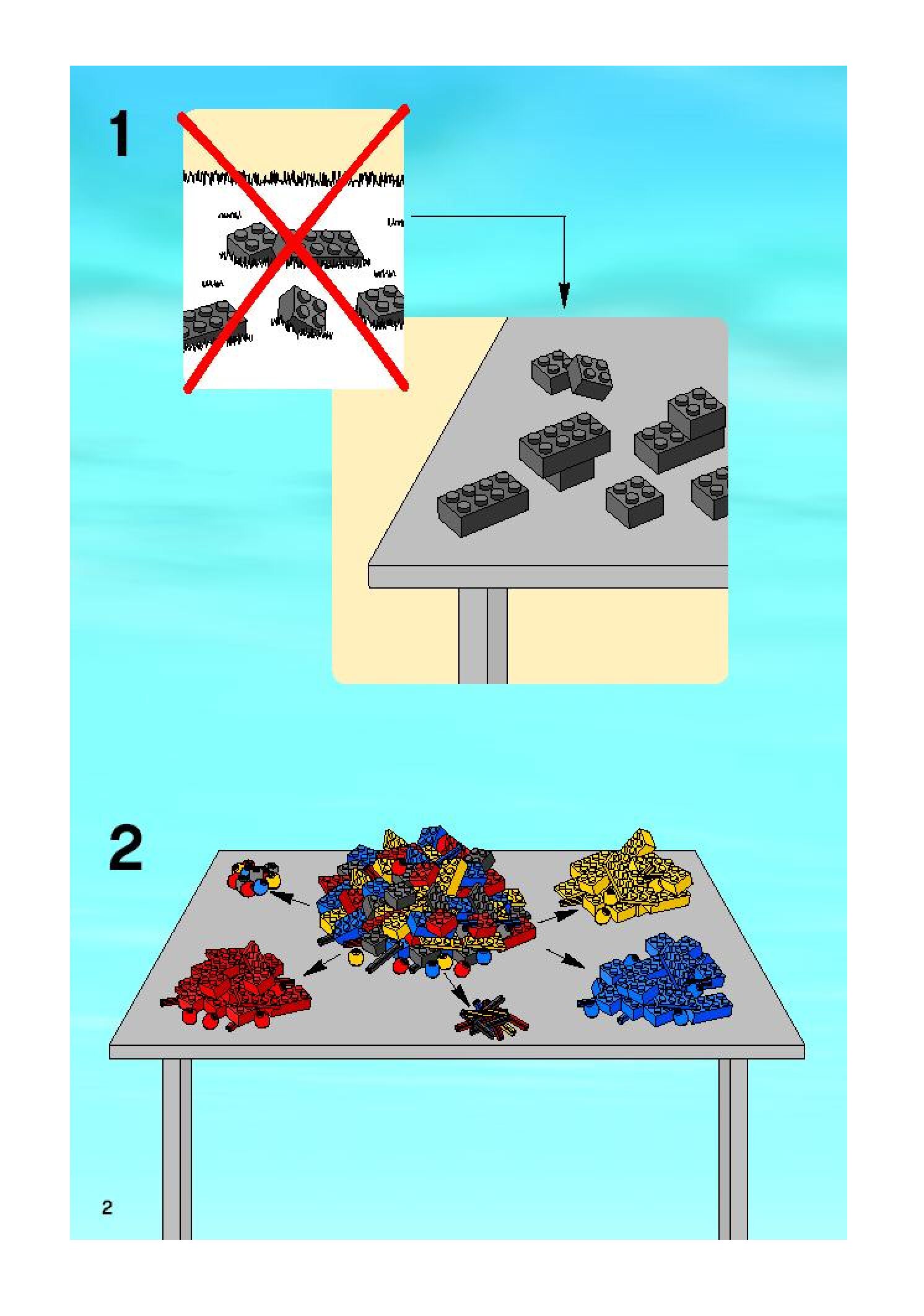 1

2

2