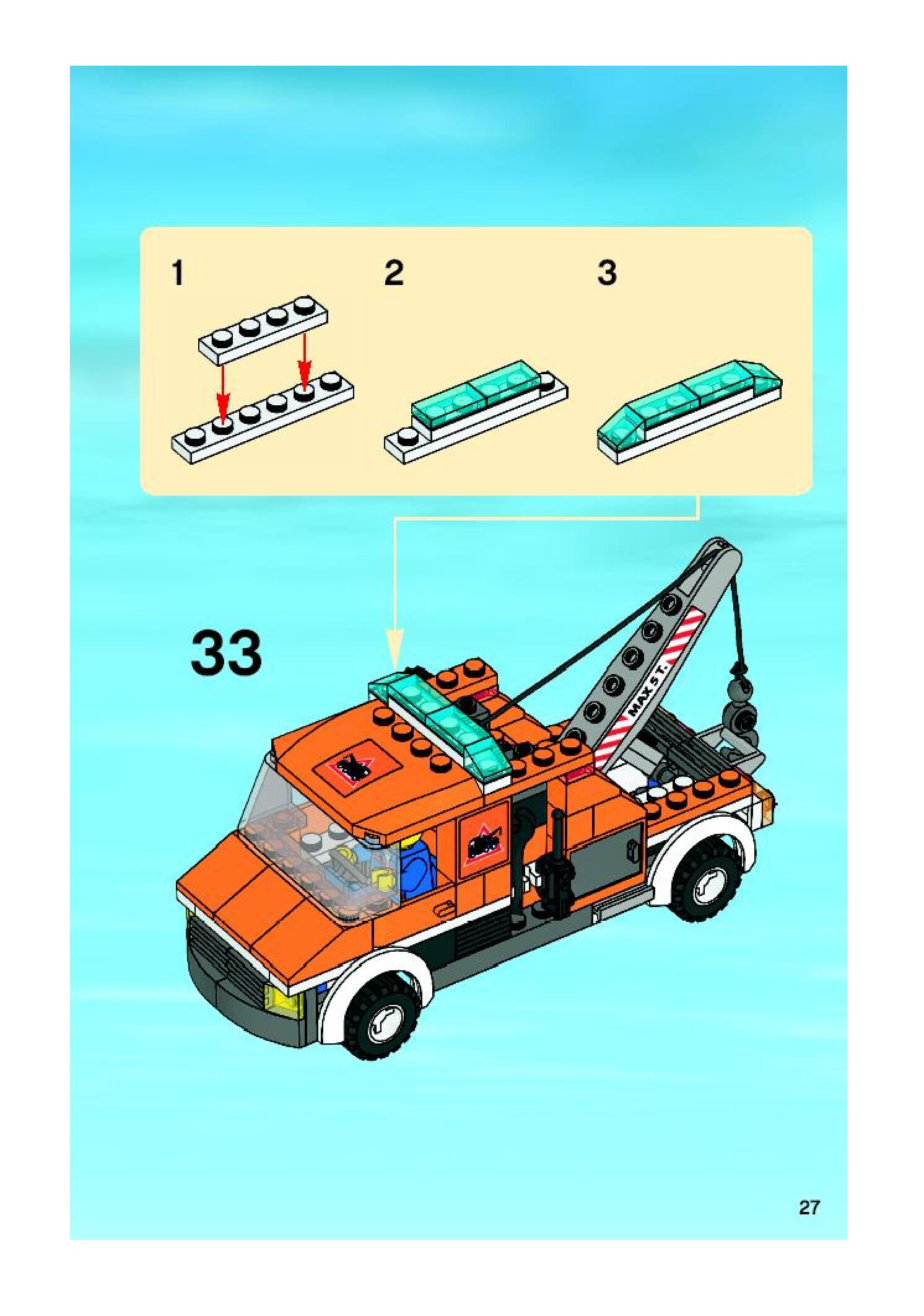 1

2

3

33

MAX 5 T.

27