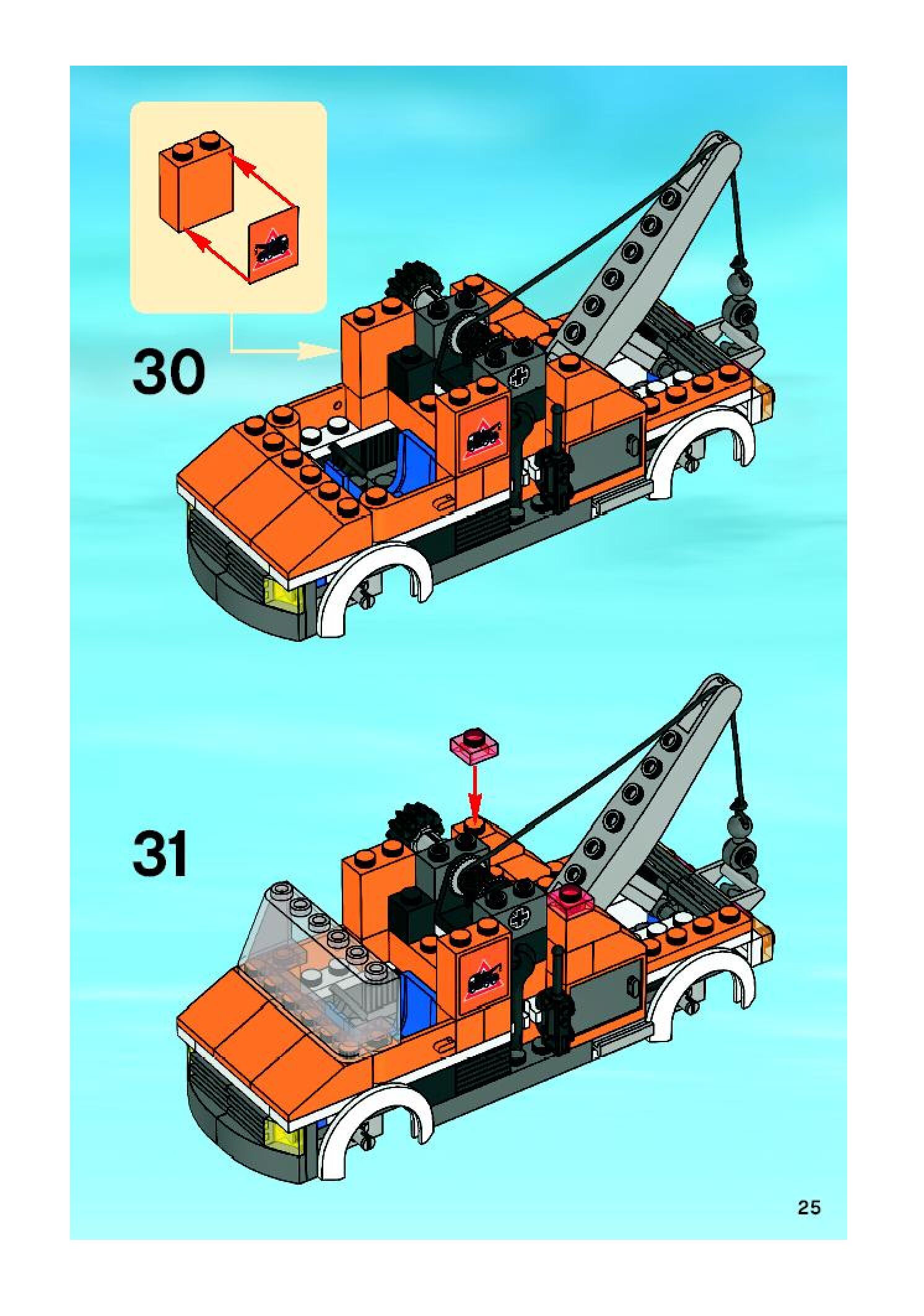 30

31

25