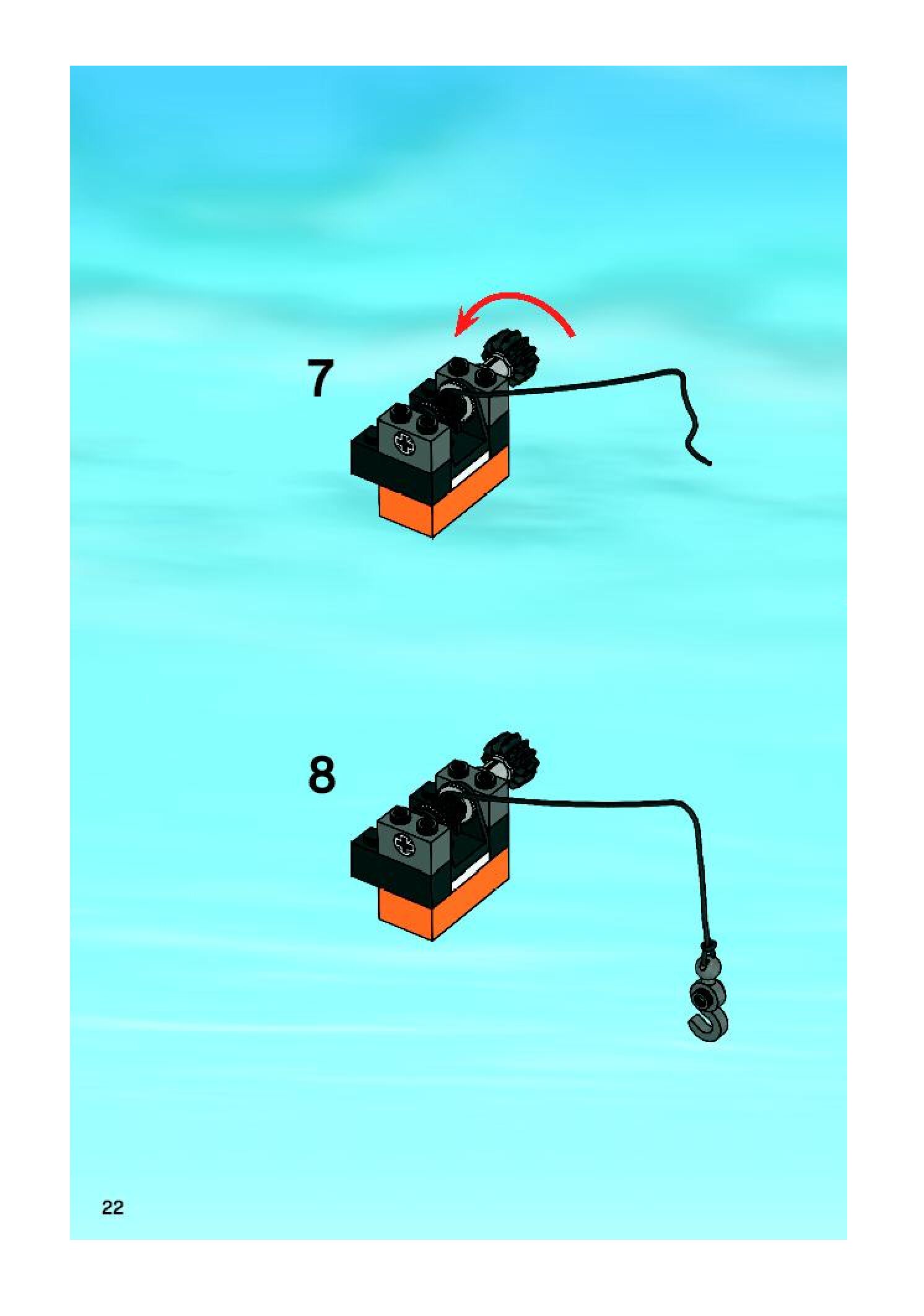 7

8

22