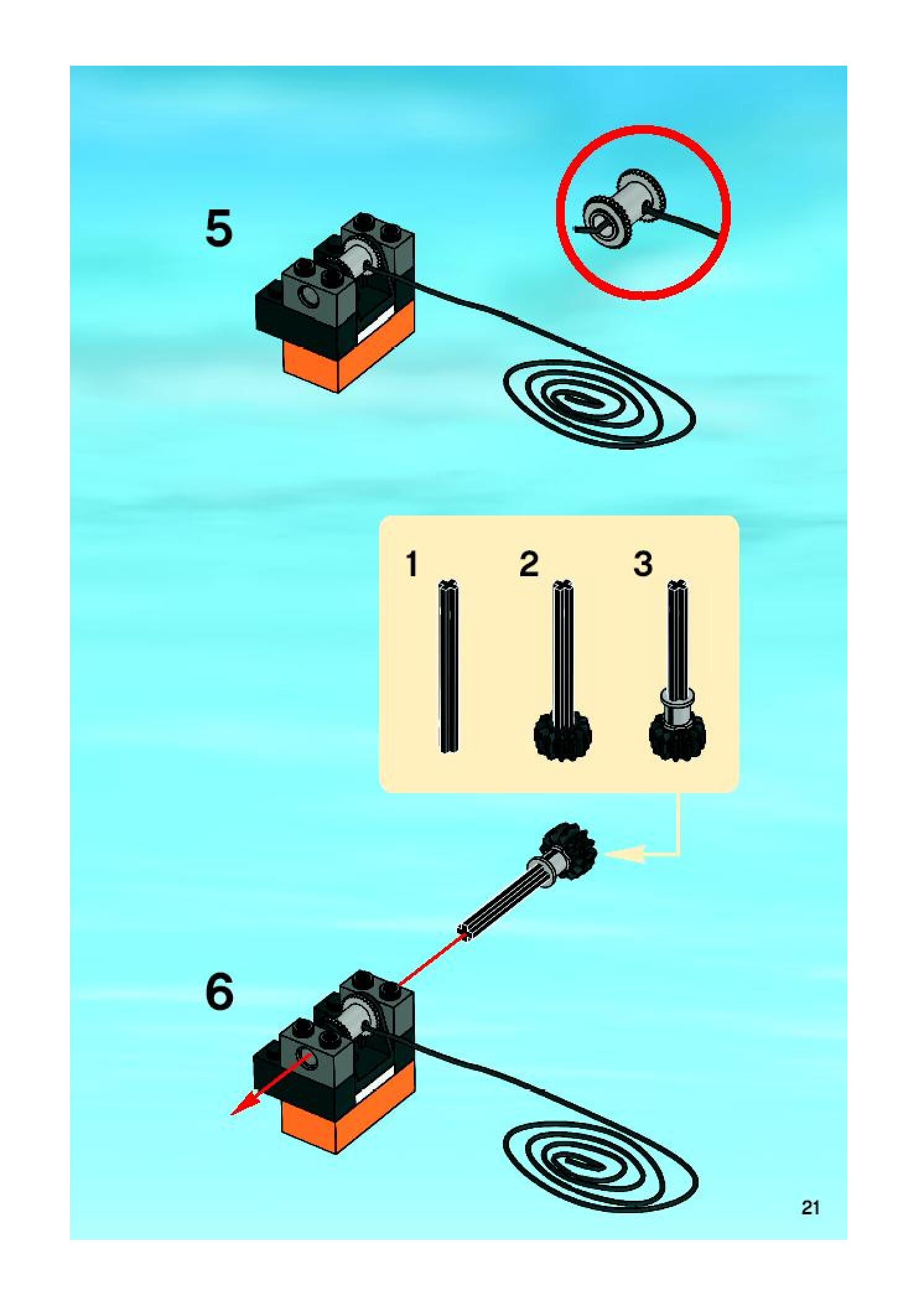 5

1 2 3

6

21