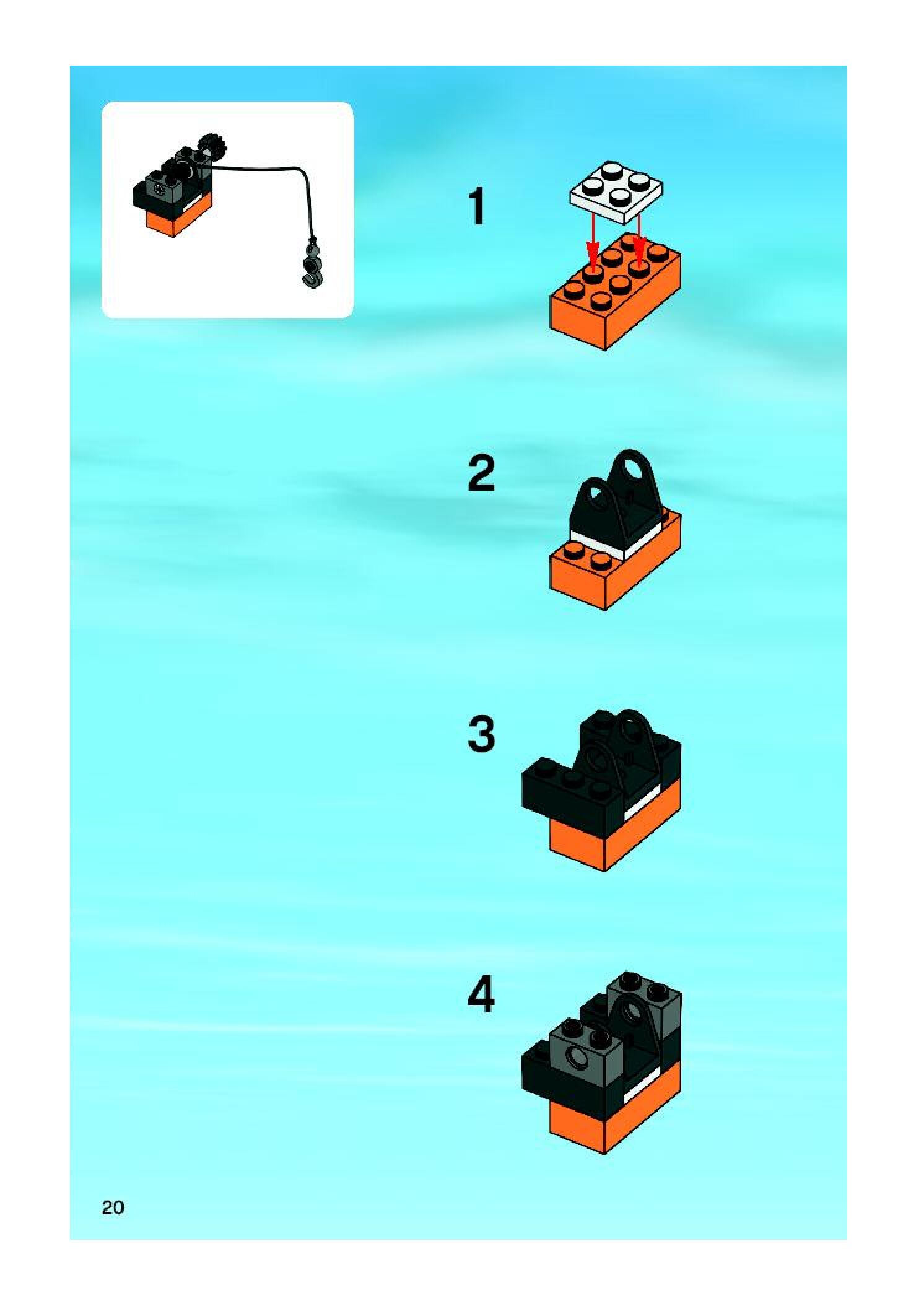 1

2

3

4

20