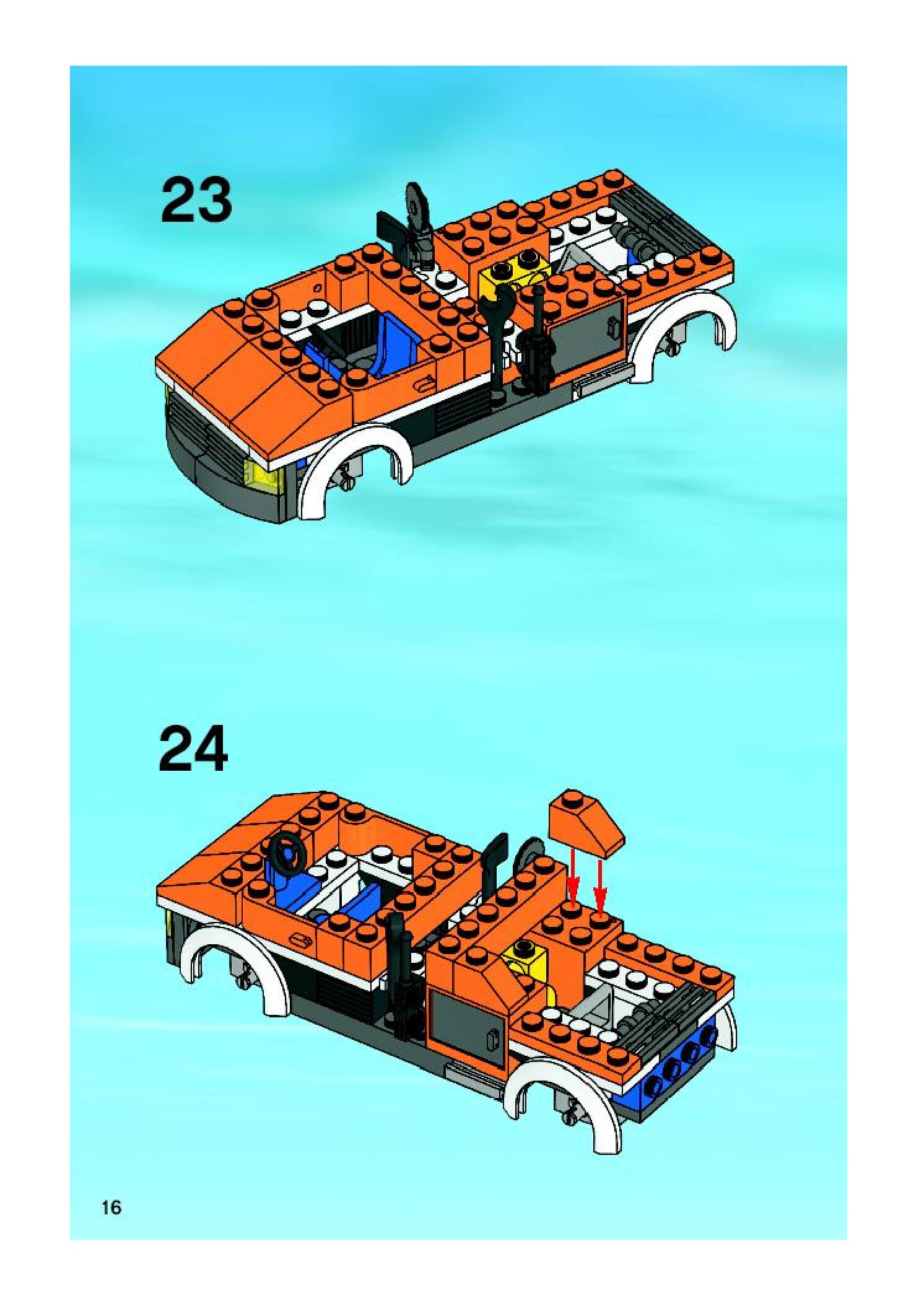 23

24

16