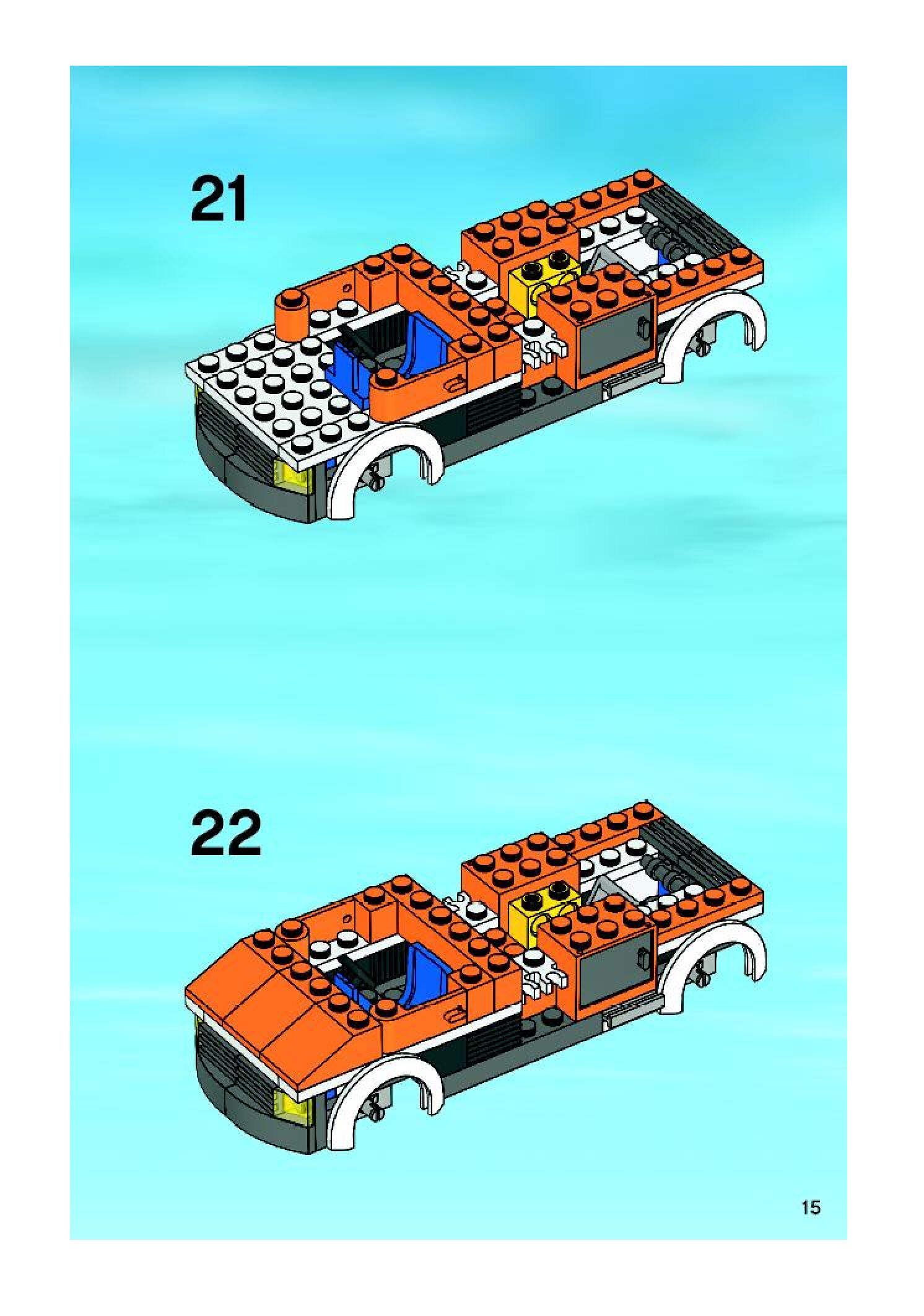 21

22

15