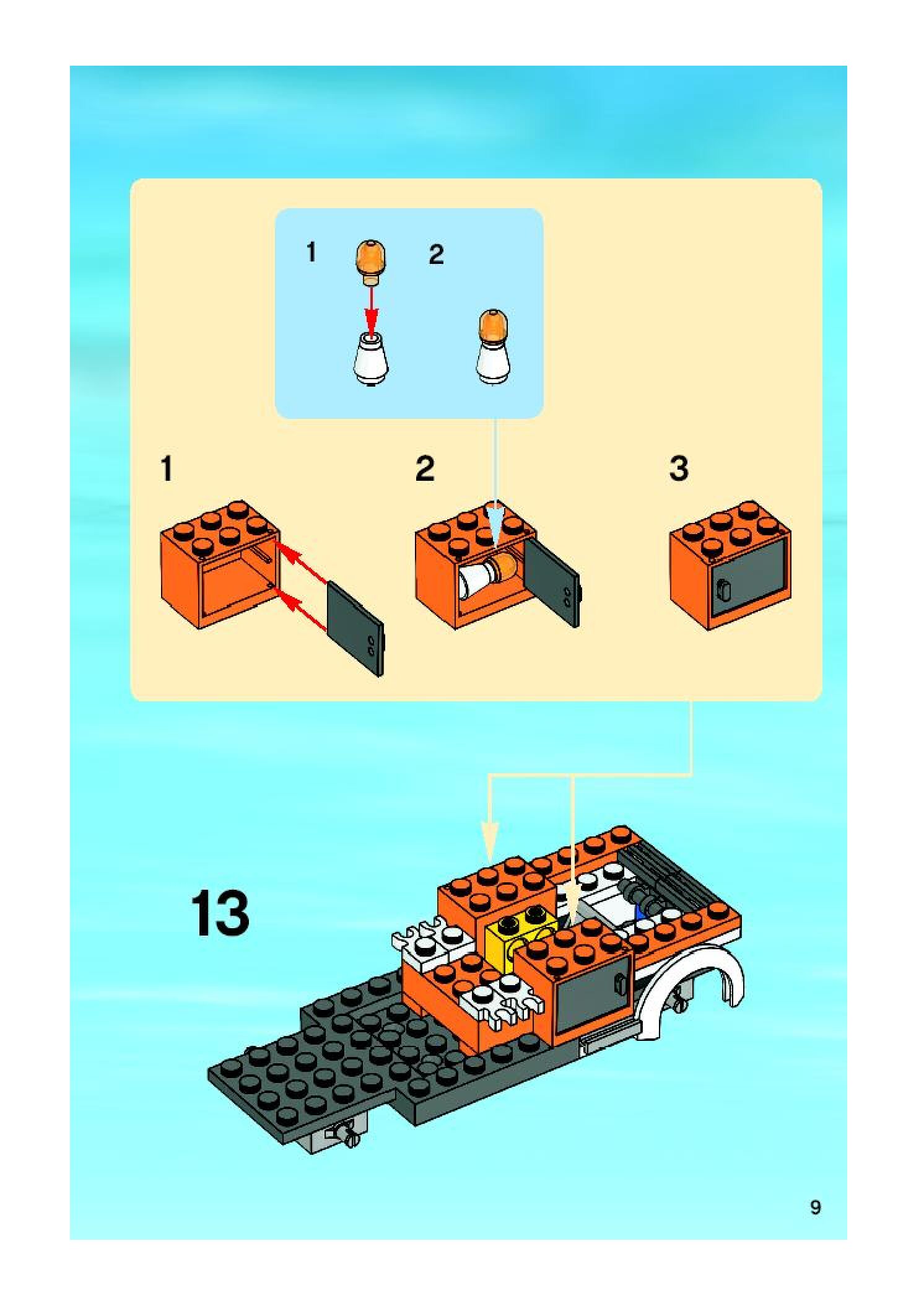 1

2

1

2

3

13

9