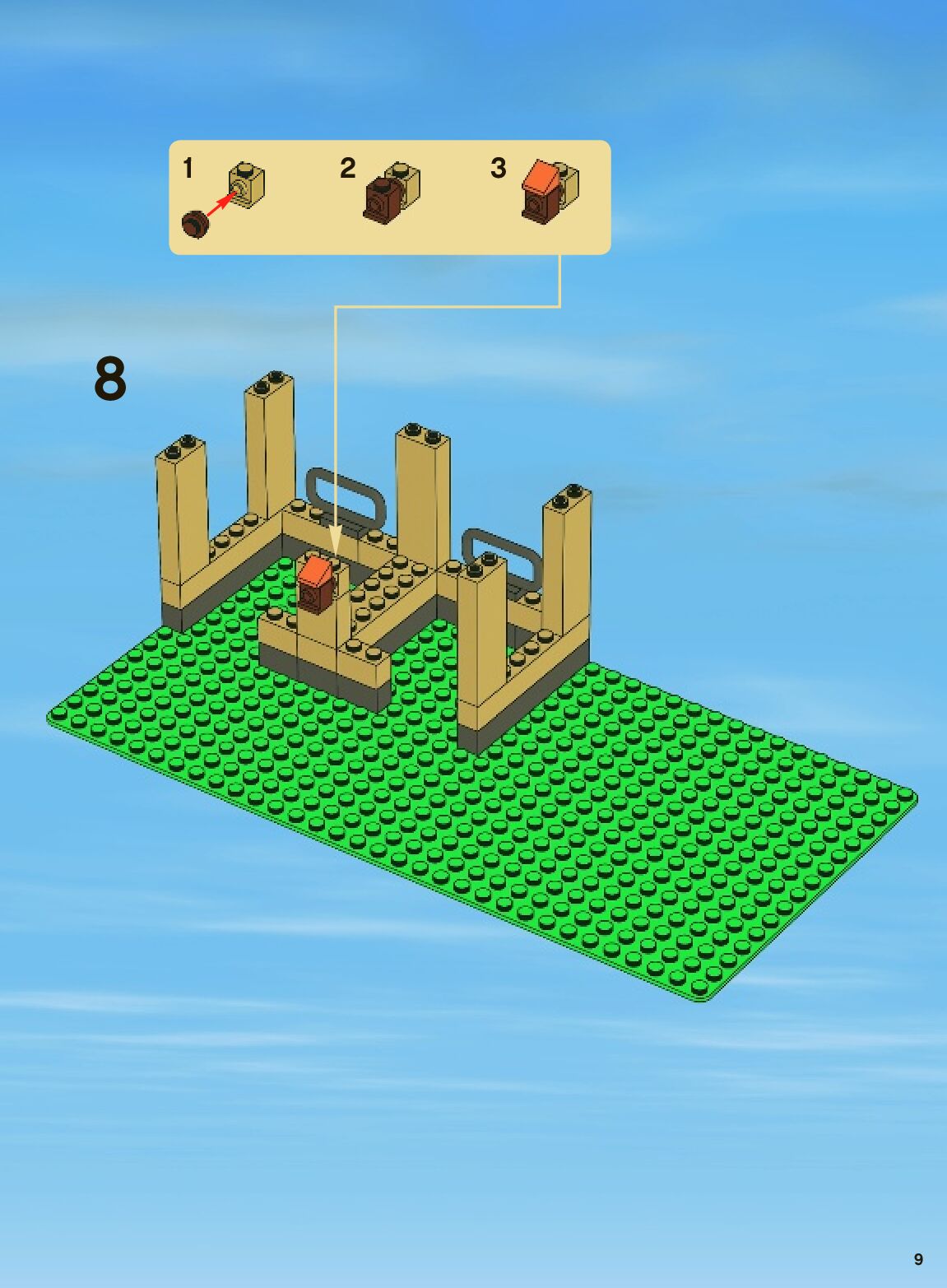 1
2
3

8

9