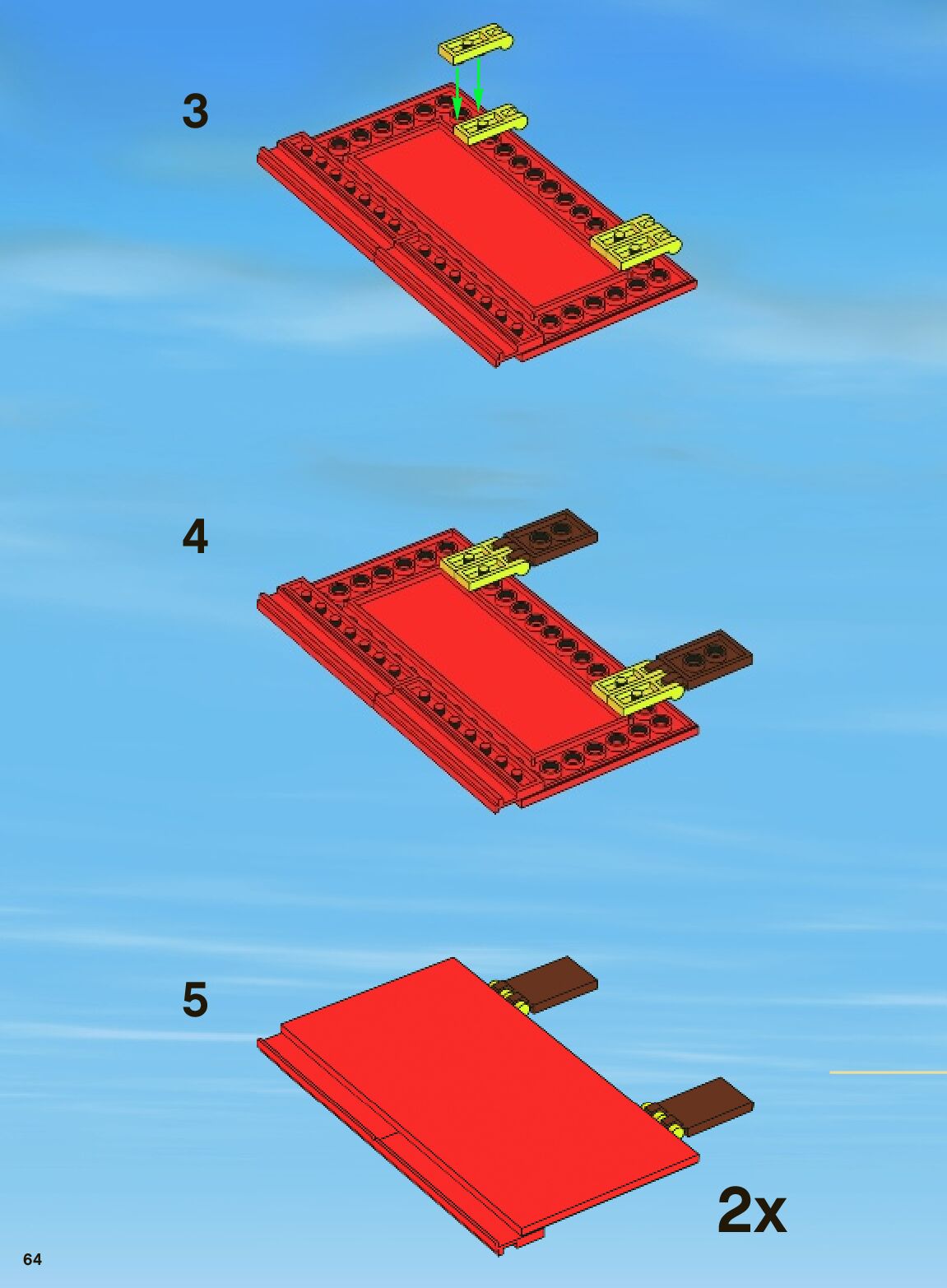 3

4

5

2x

64