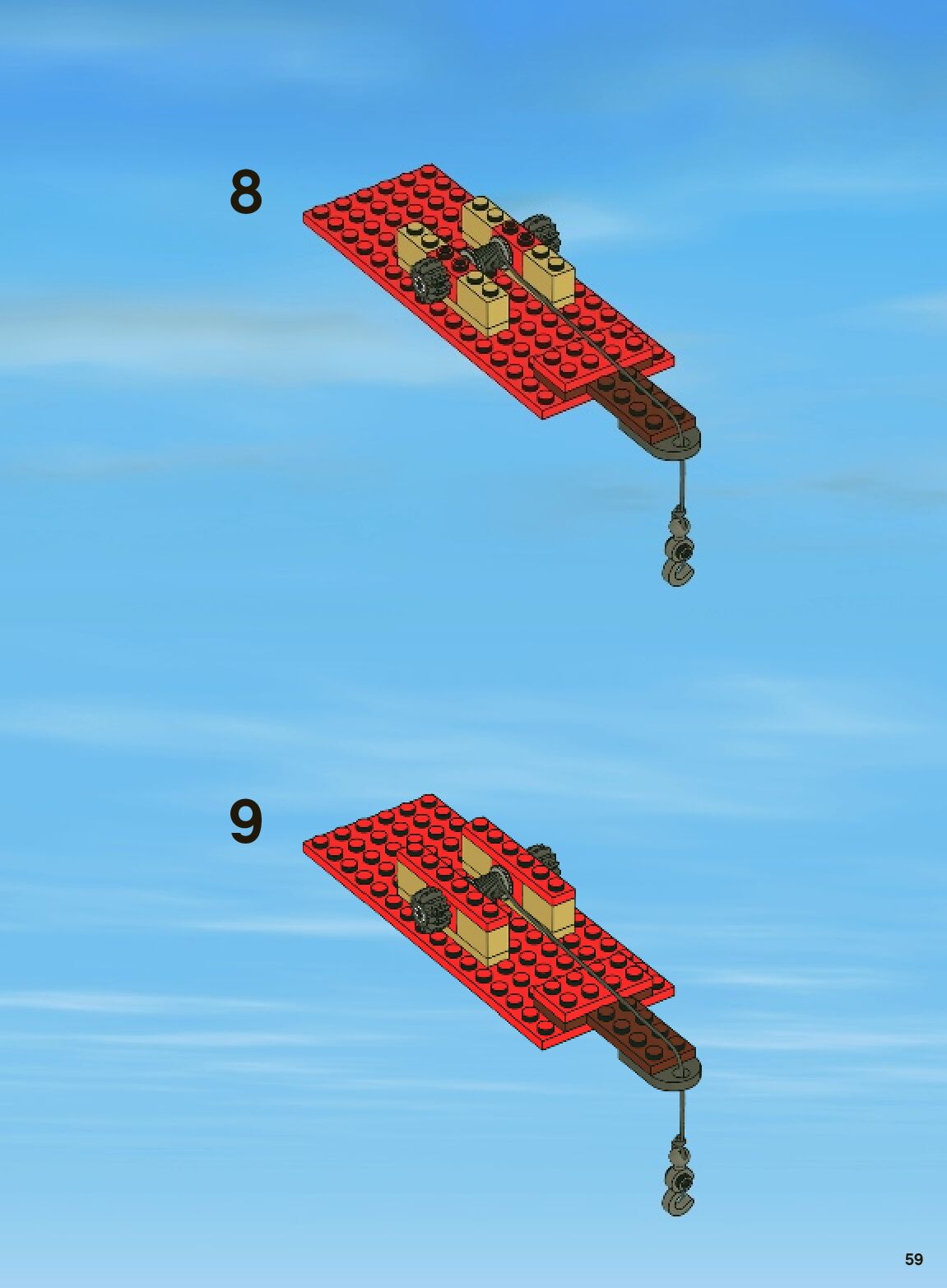 8

9

59