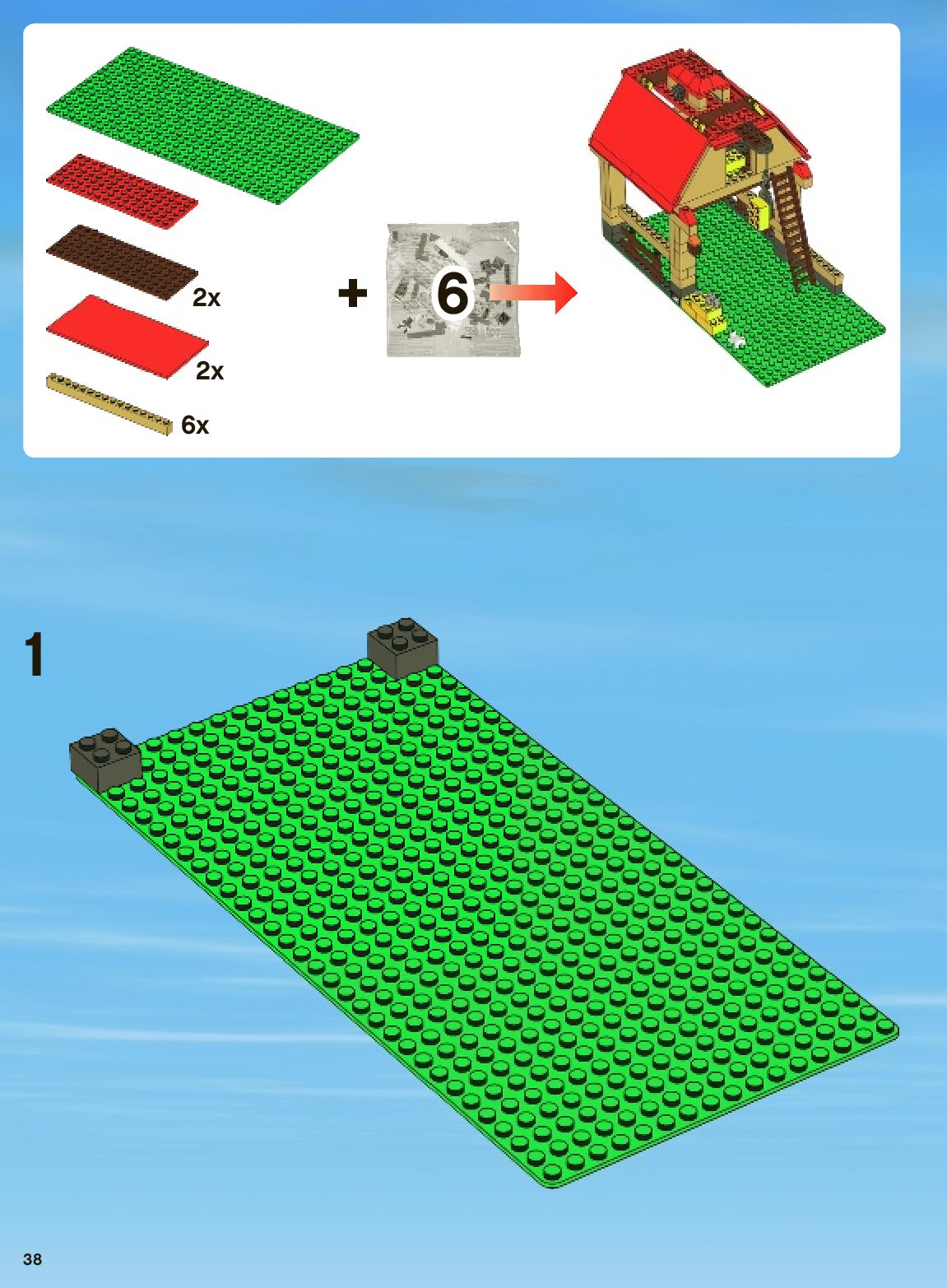 2x

2x

6x

+ 6

1

38