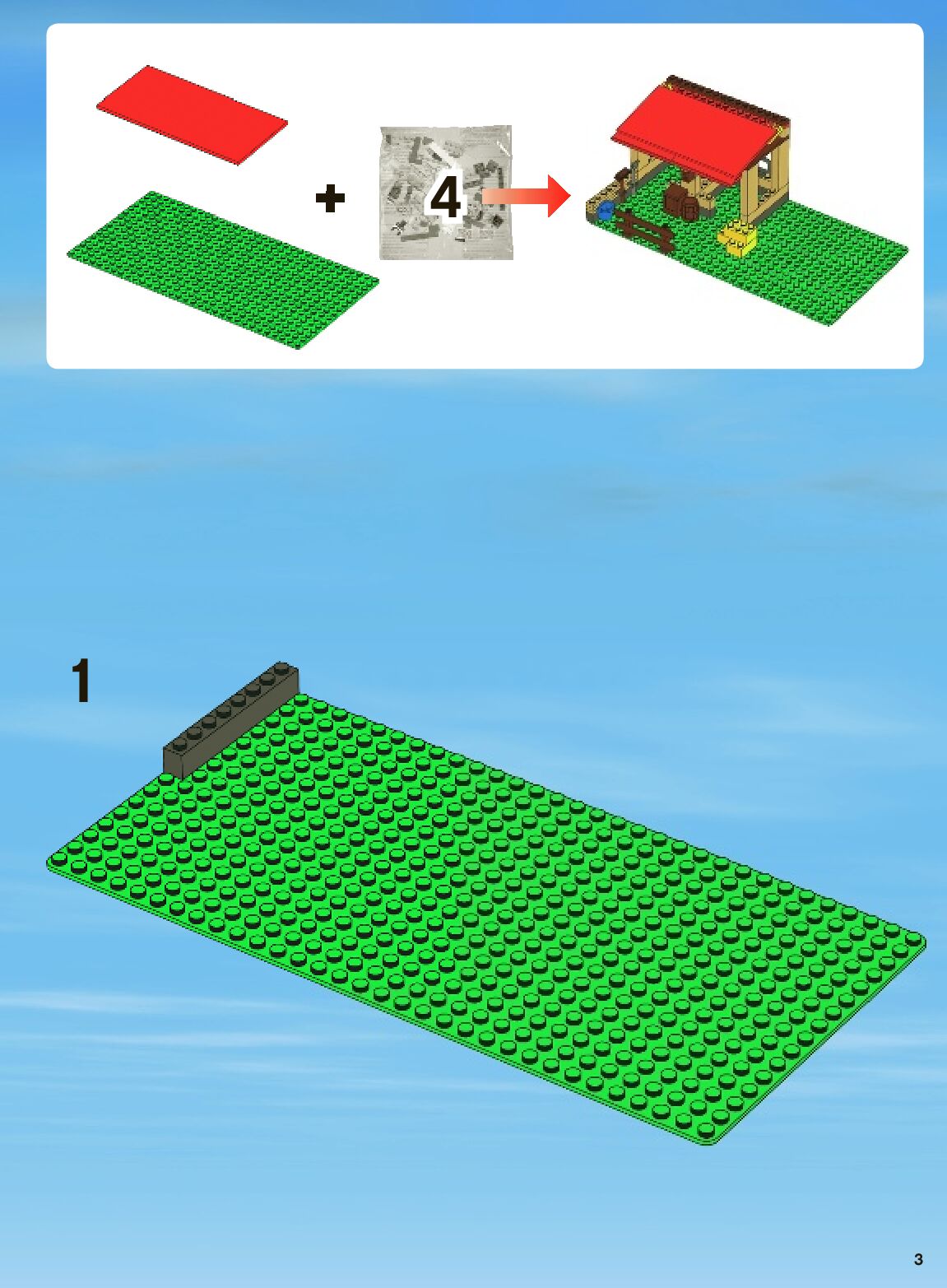 + 4

1

3