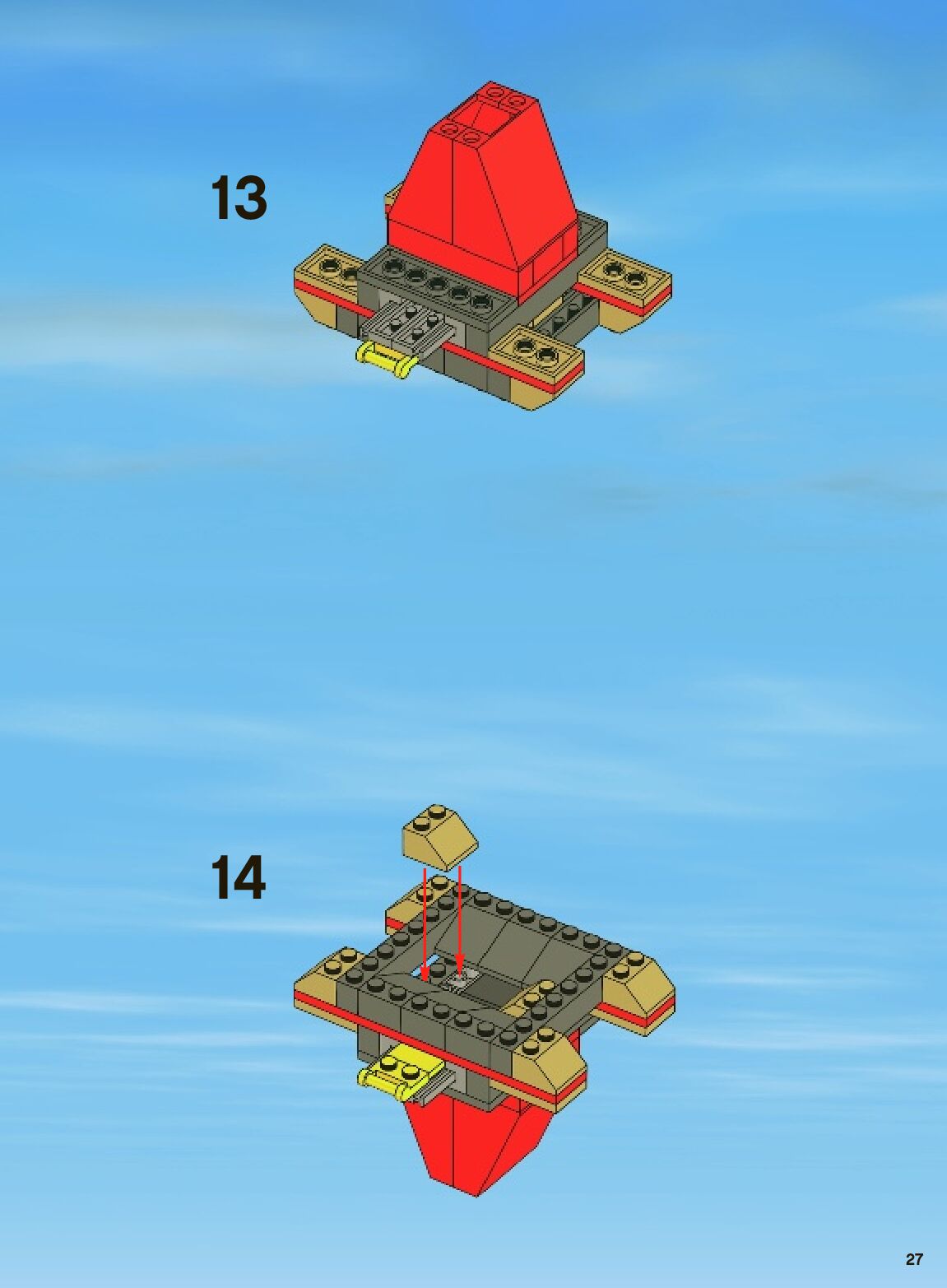 13

14

27