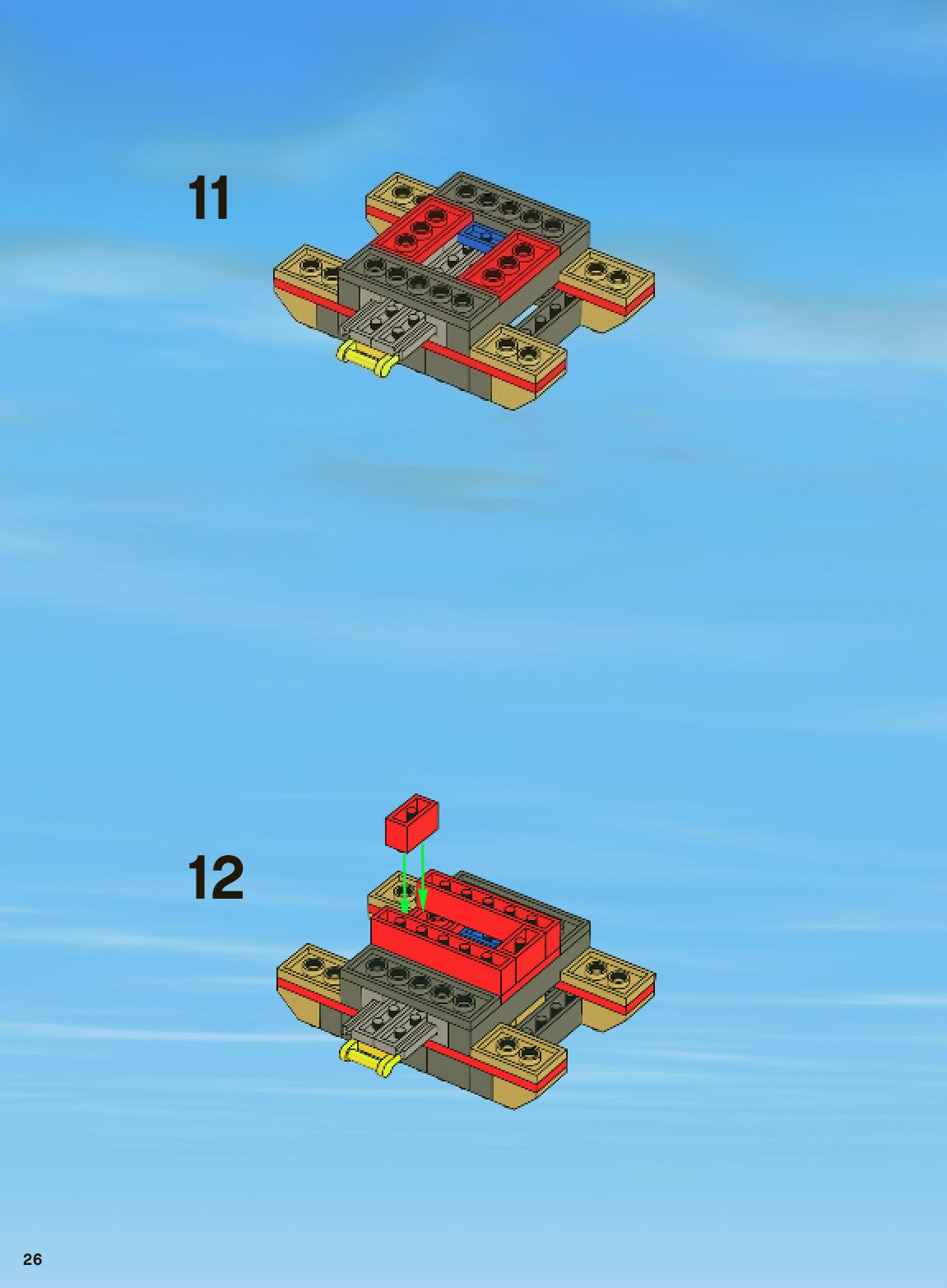 11

12

26