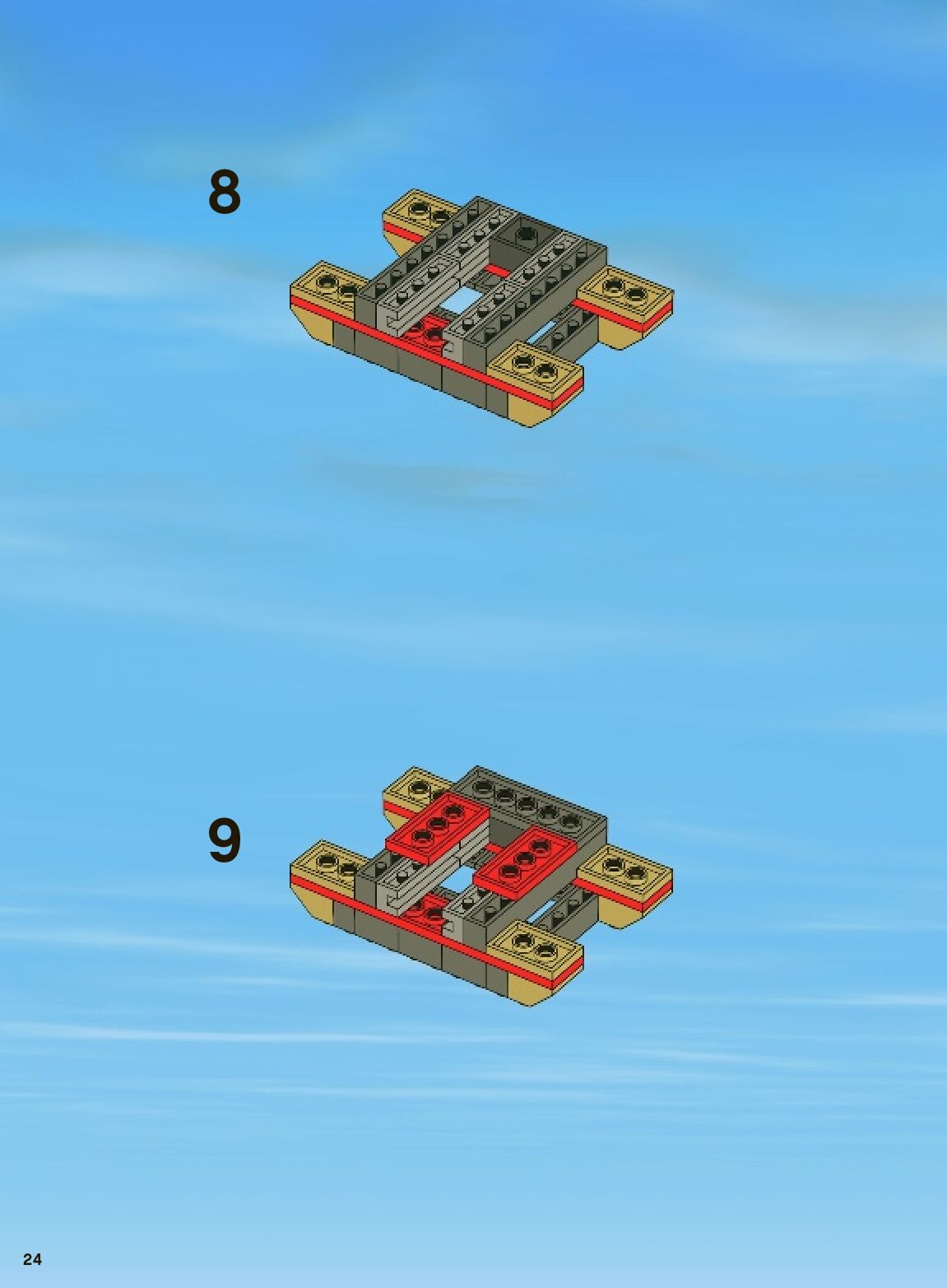 8

9

24