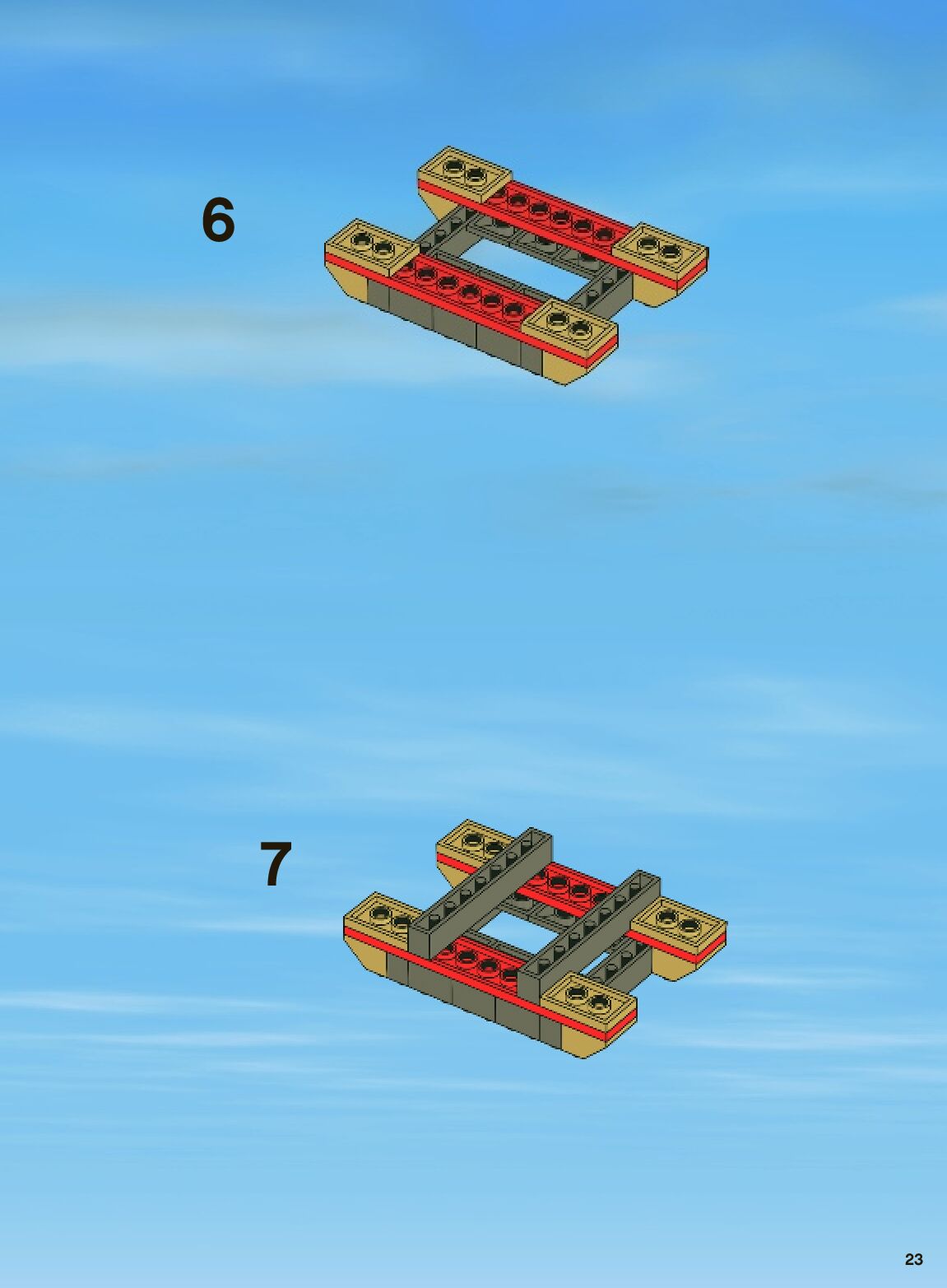 6

7

23