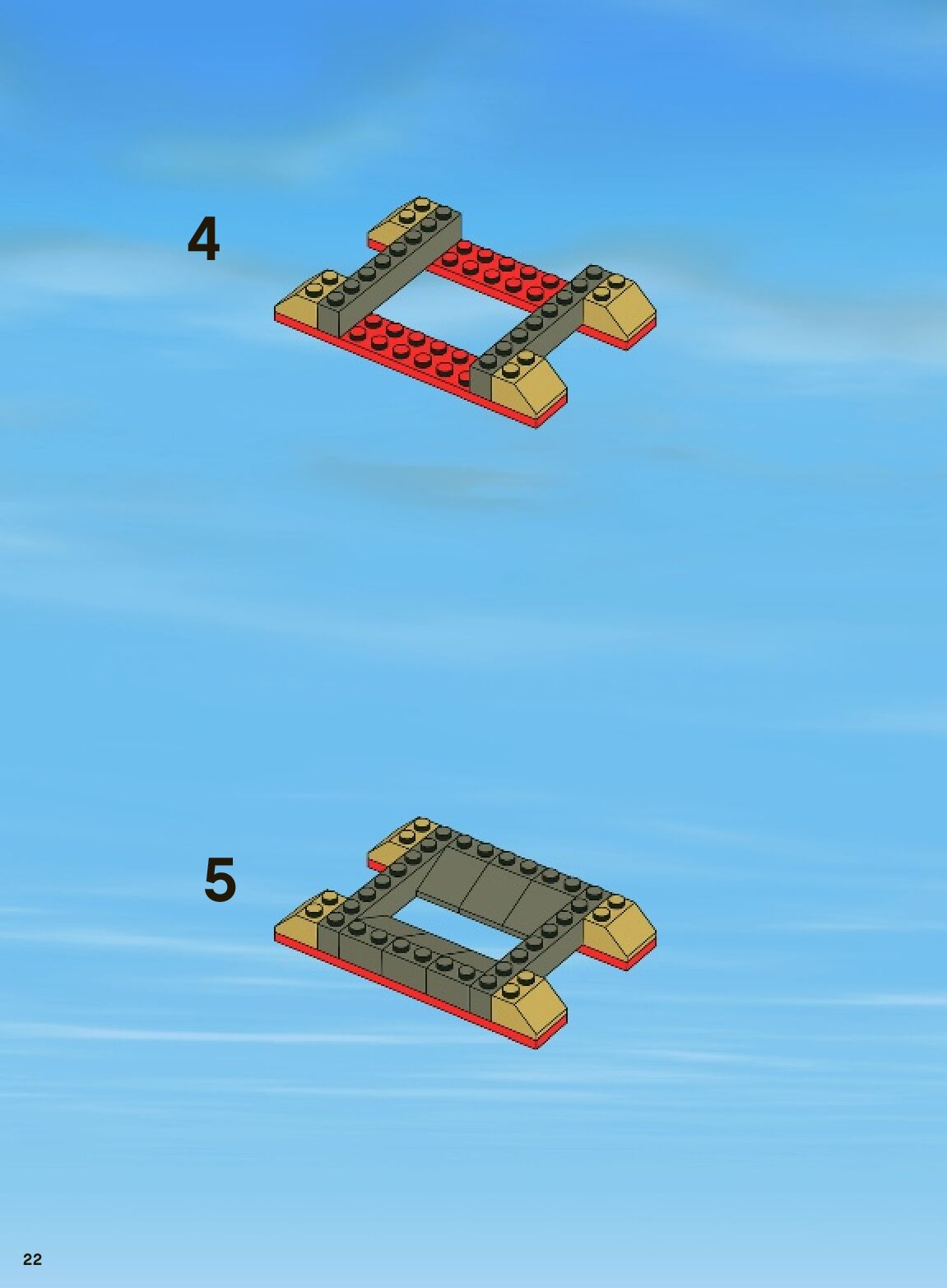 4

5

22