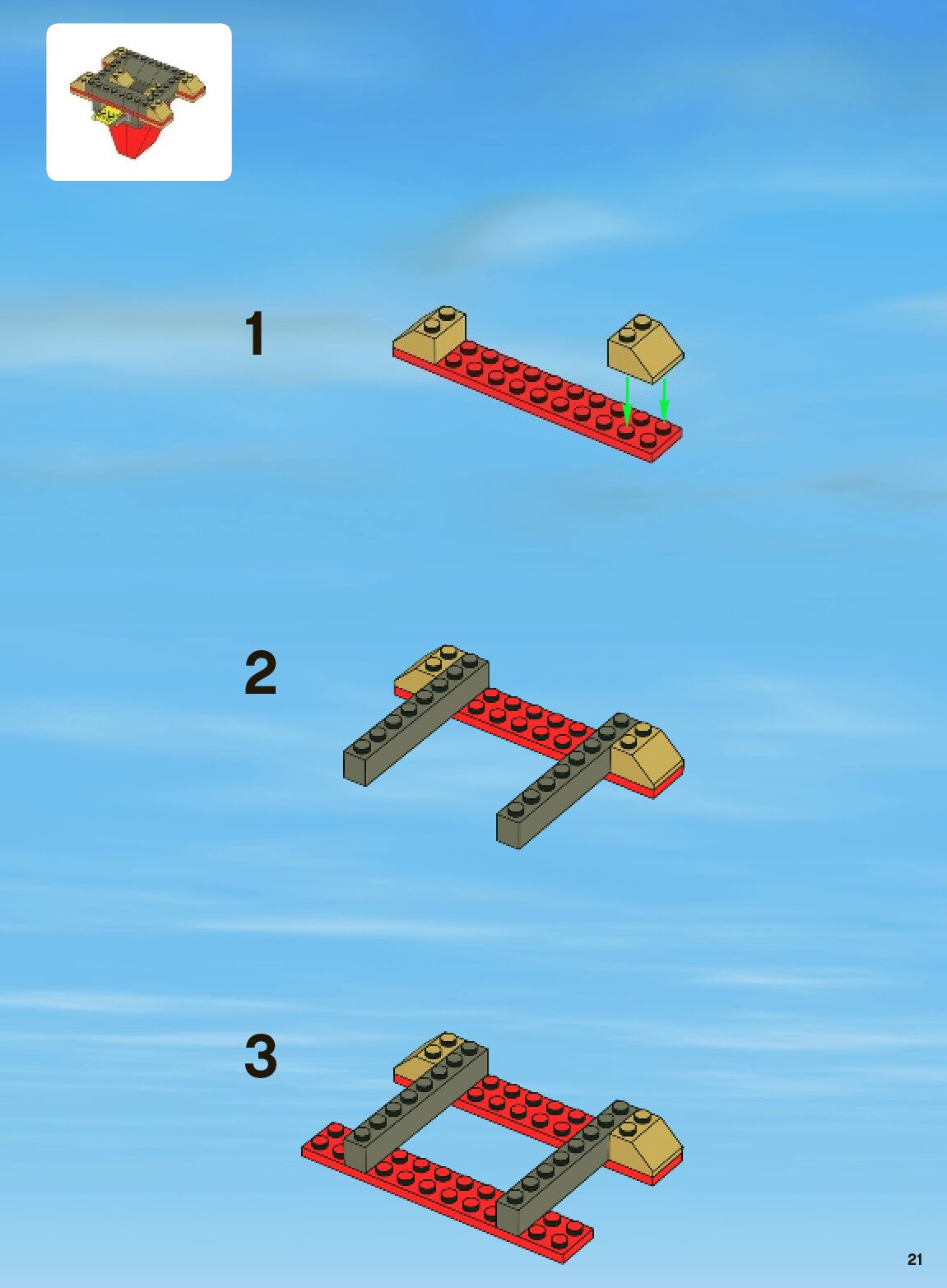 1

2

3

21