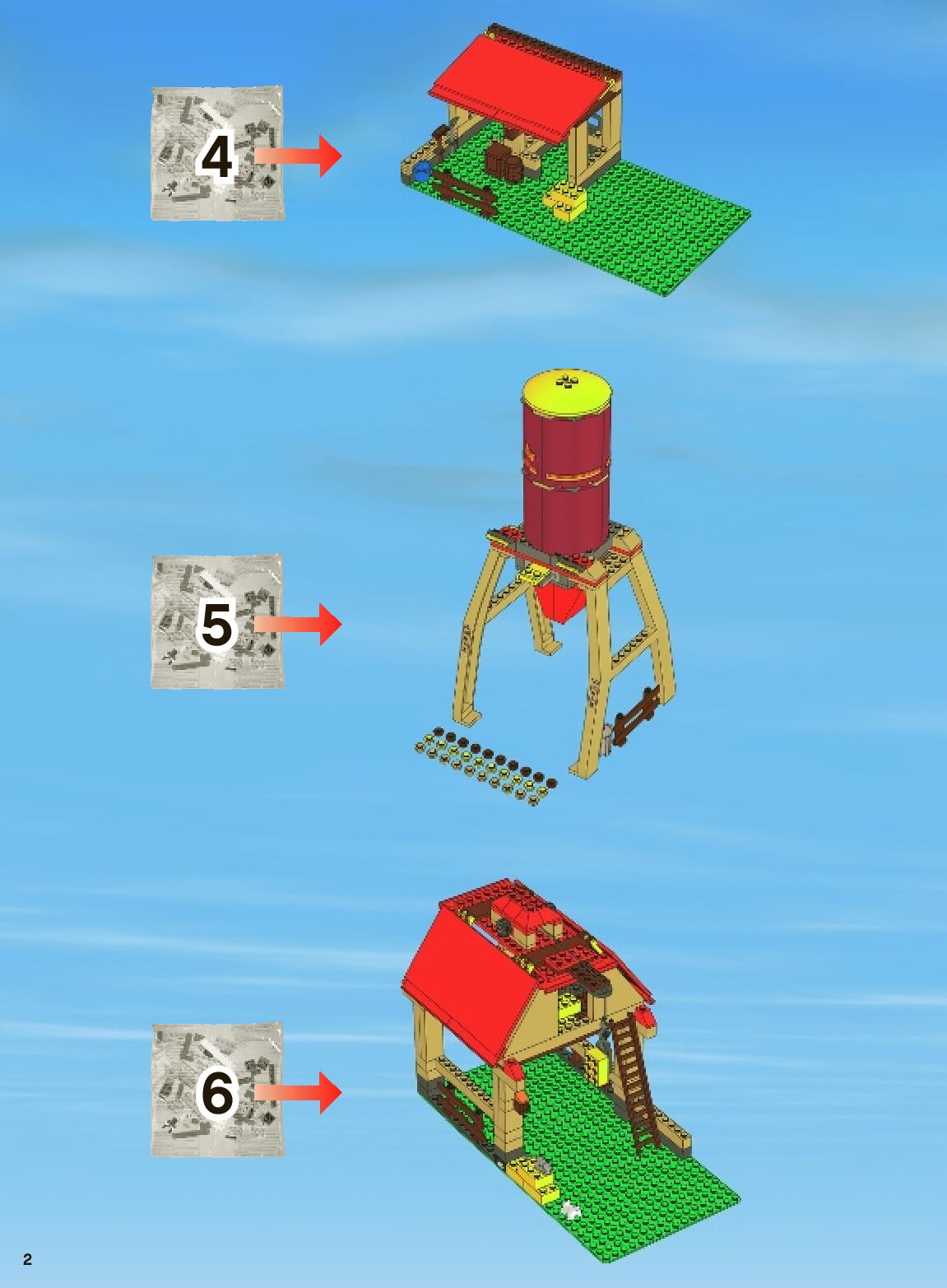 4

5

6

2