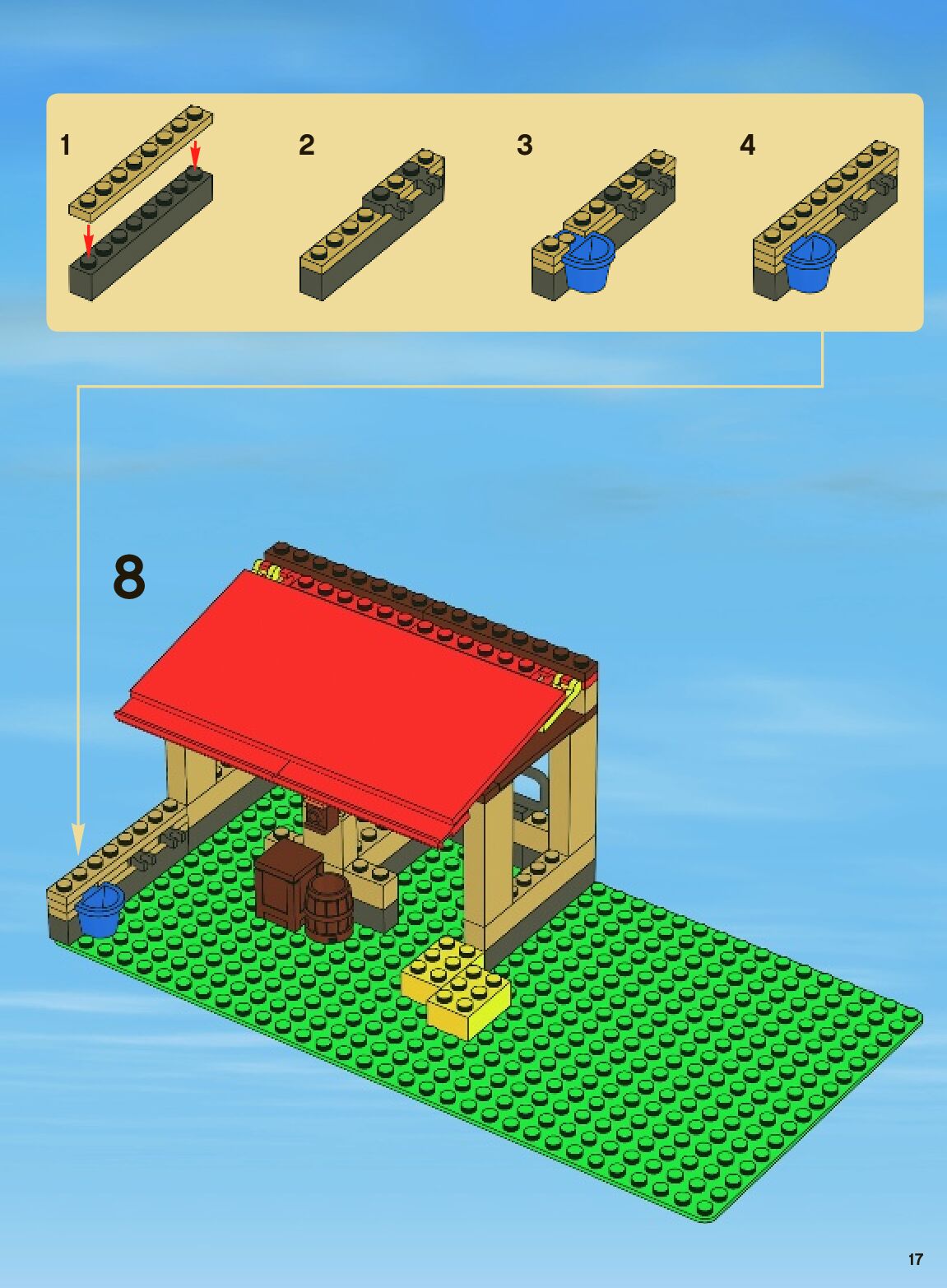 1

2

3

4

8

17