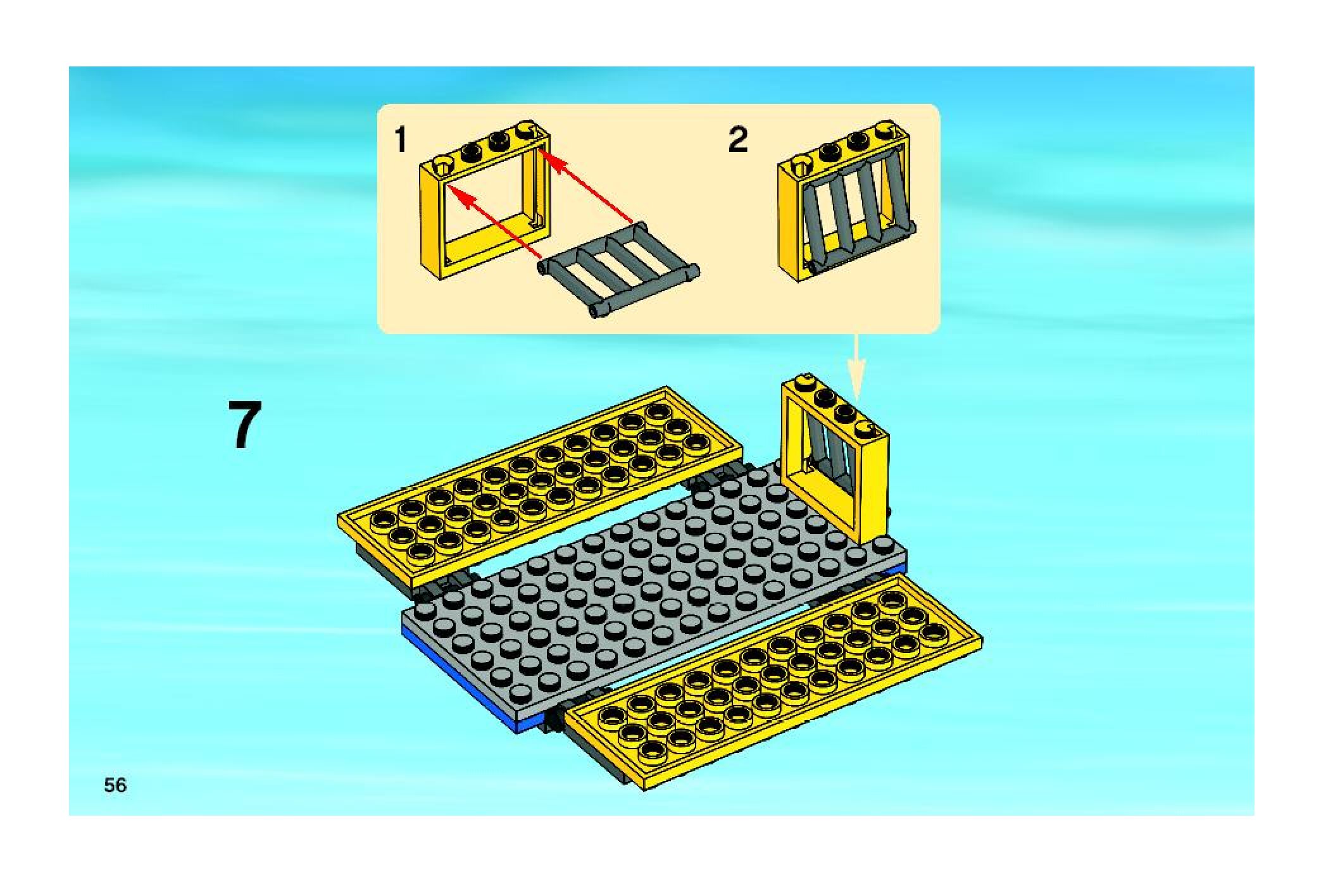 1

2

7

56