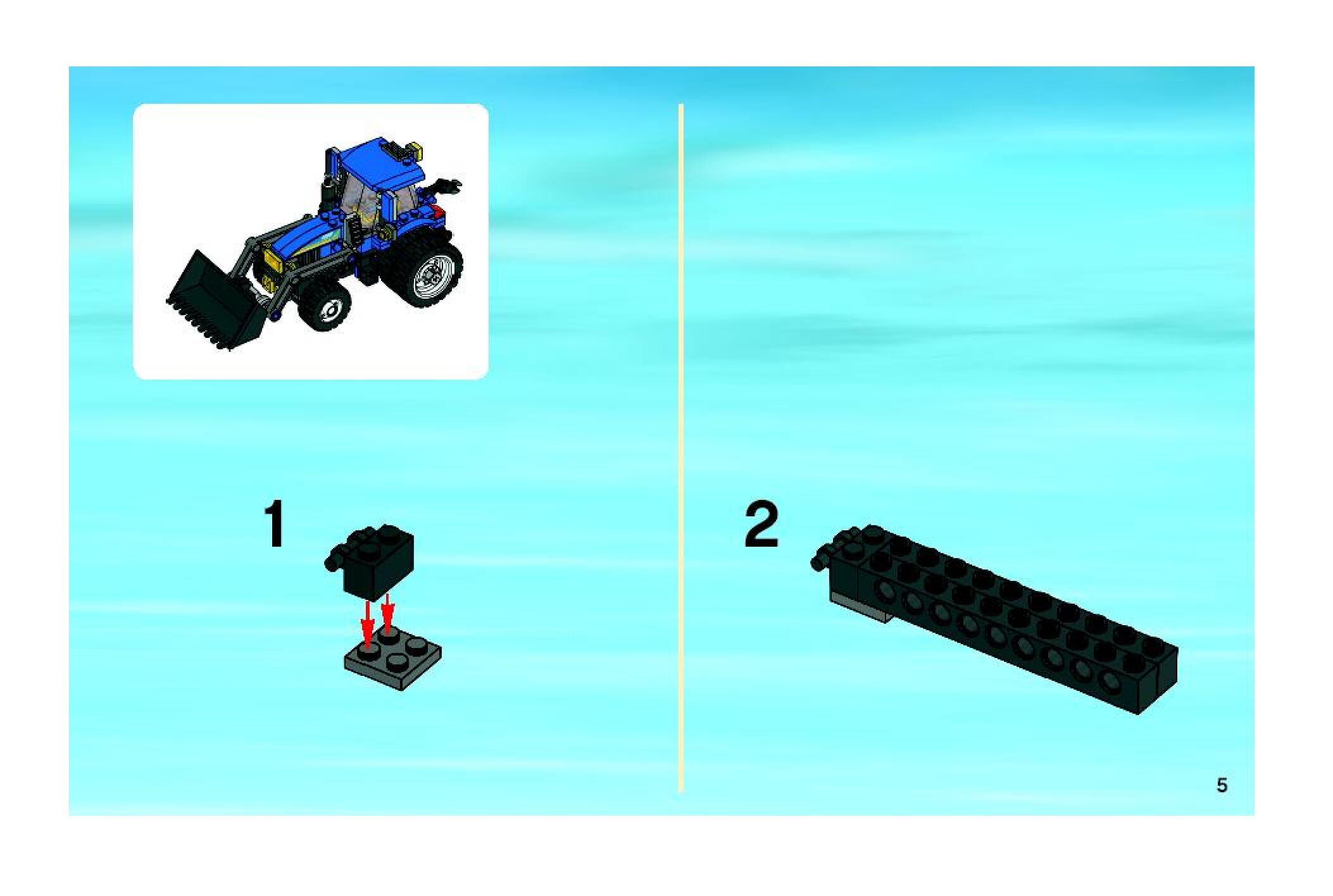 1

2

5