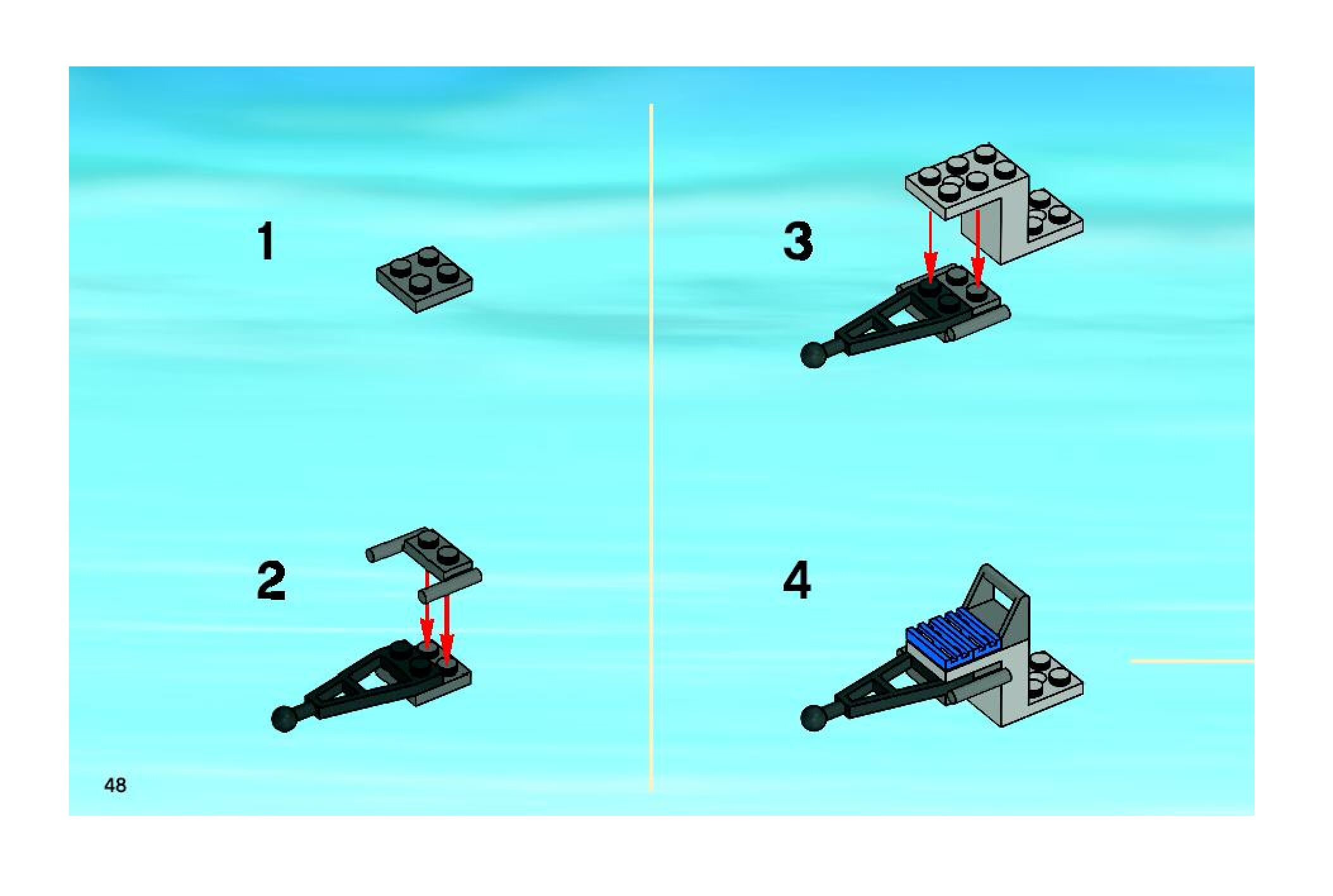 1

2

3

4

48