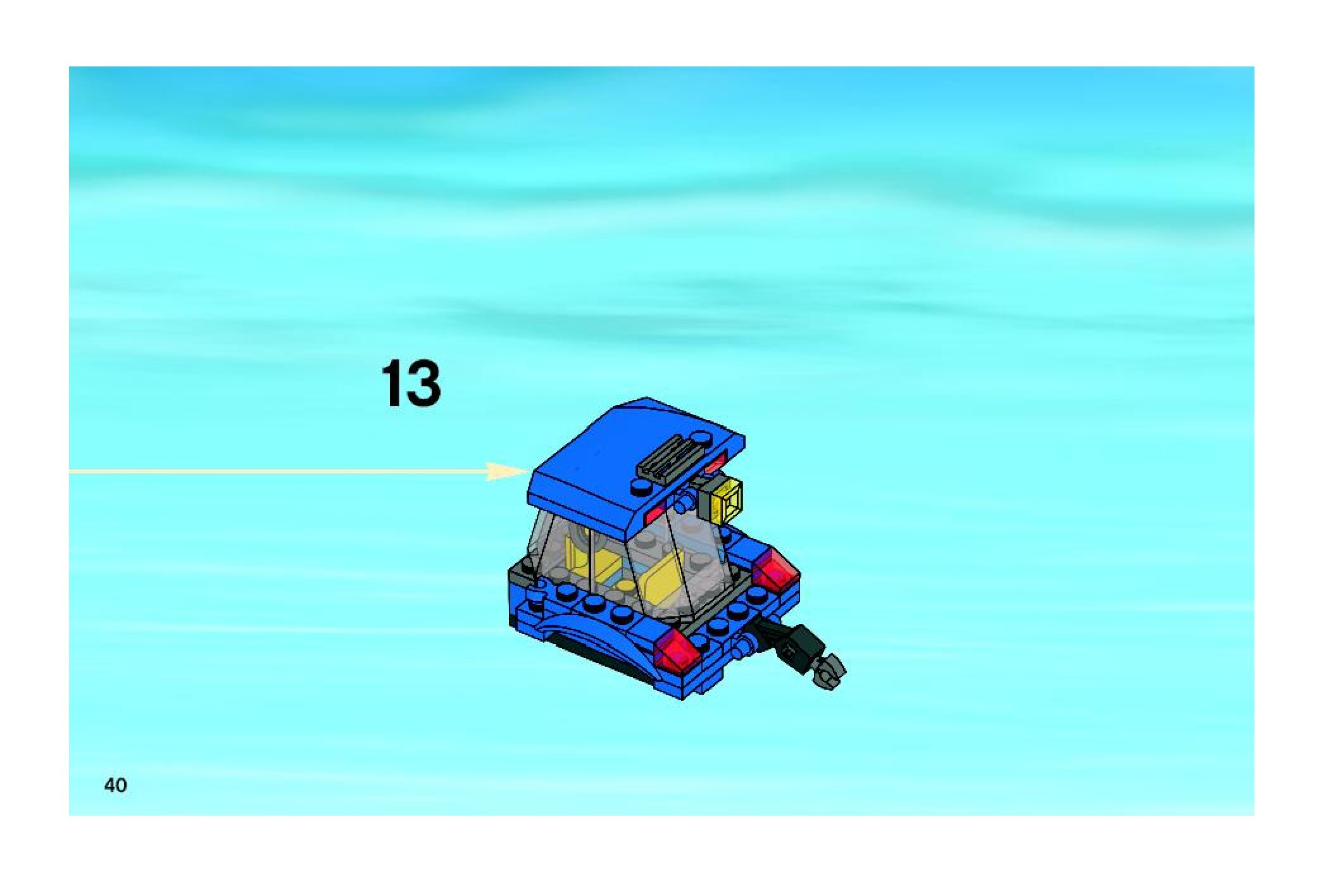 13

40