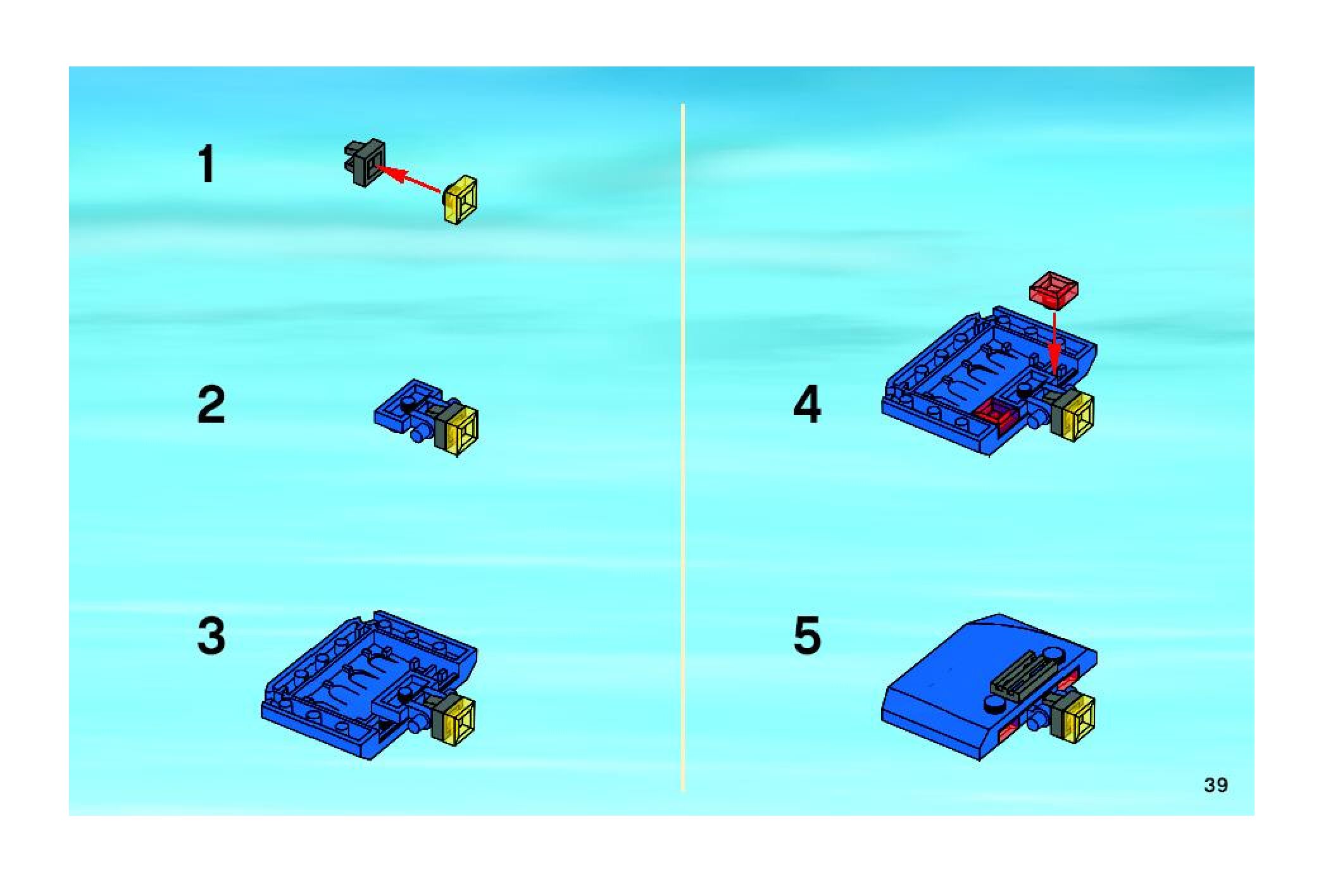 1

2

3

4

5

39