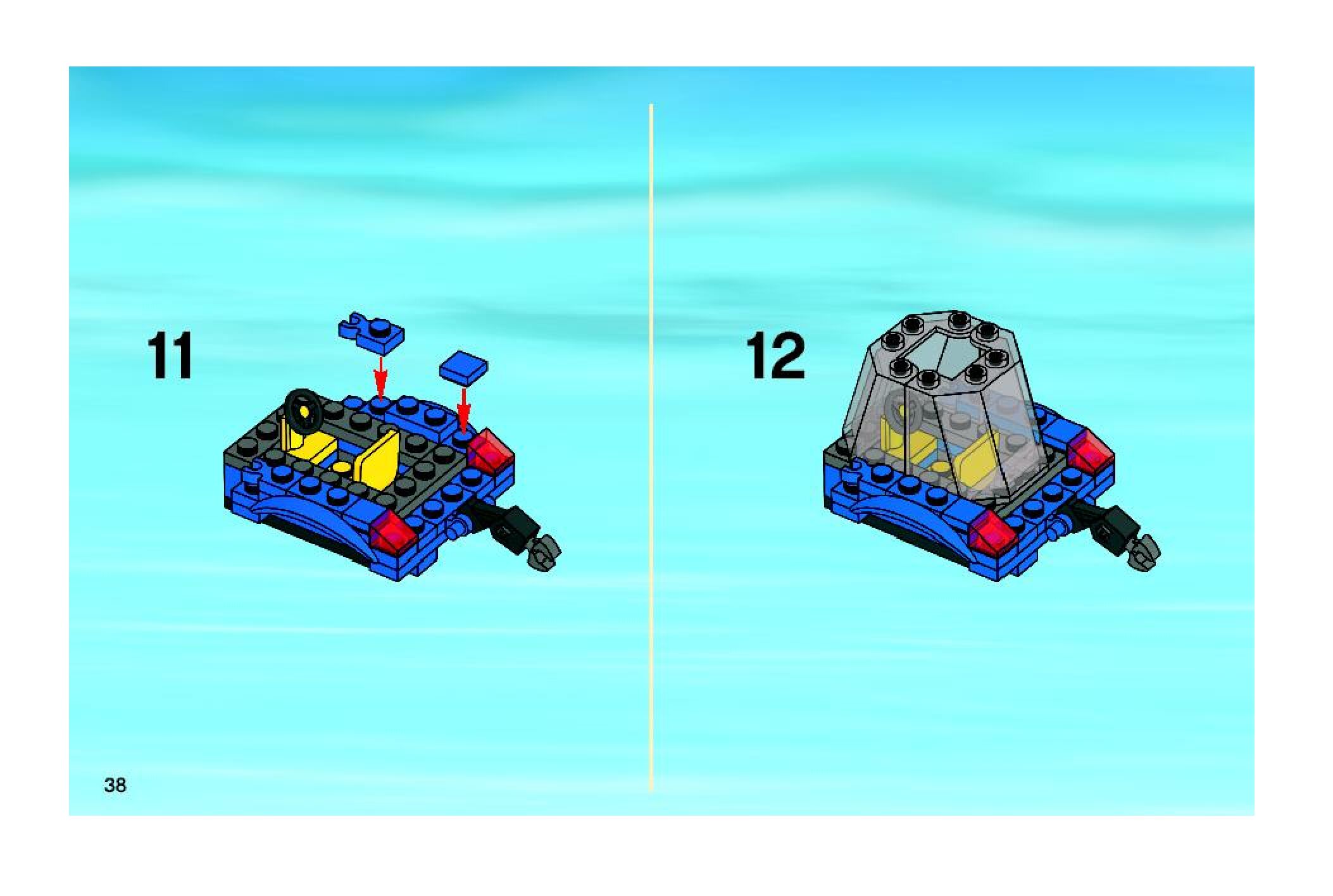 11

12

38