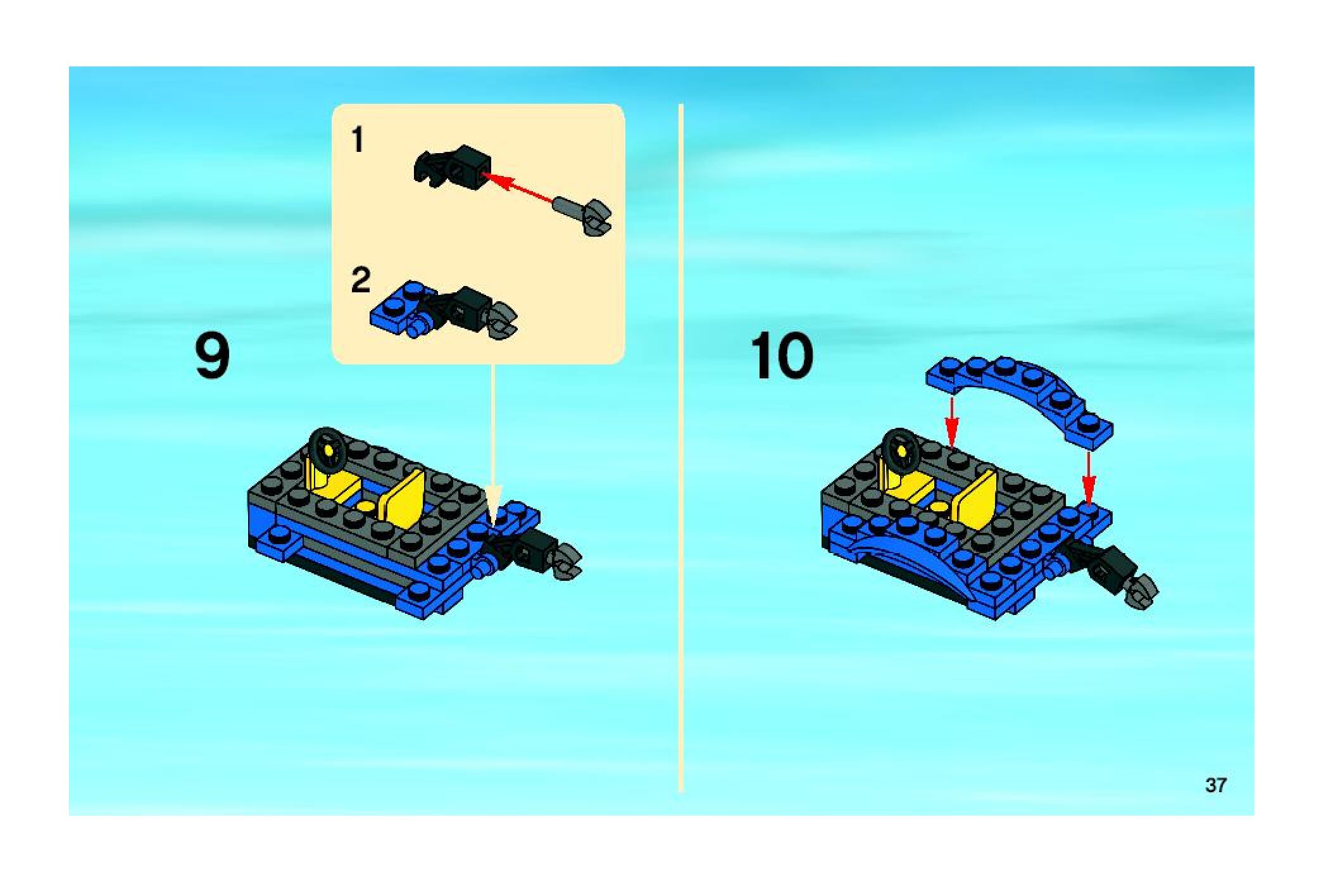 1

2

9

10

37