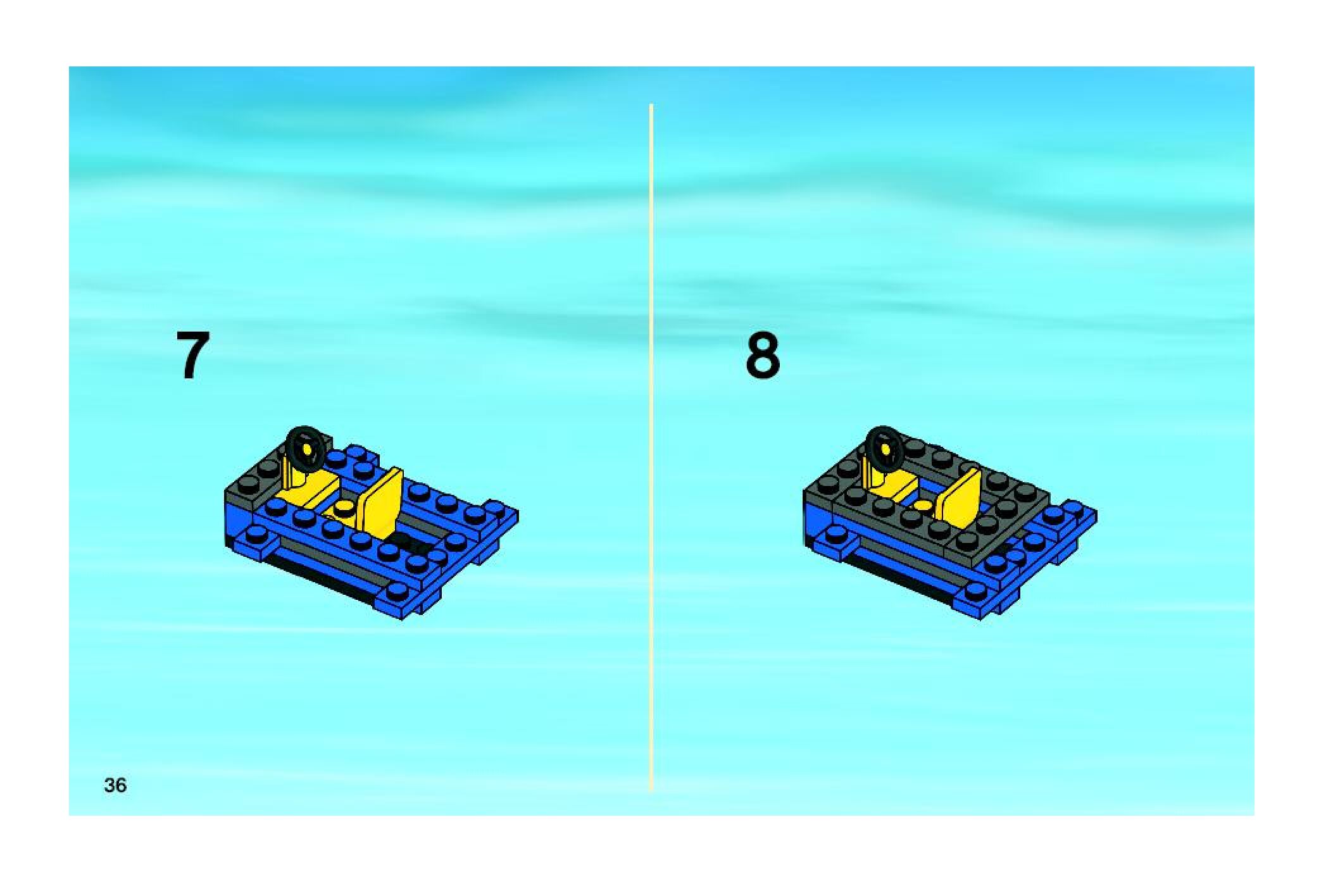 7

8

36