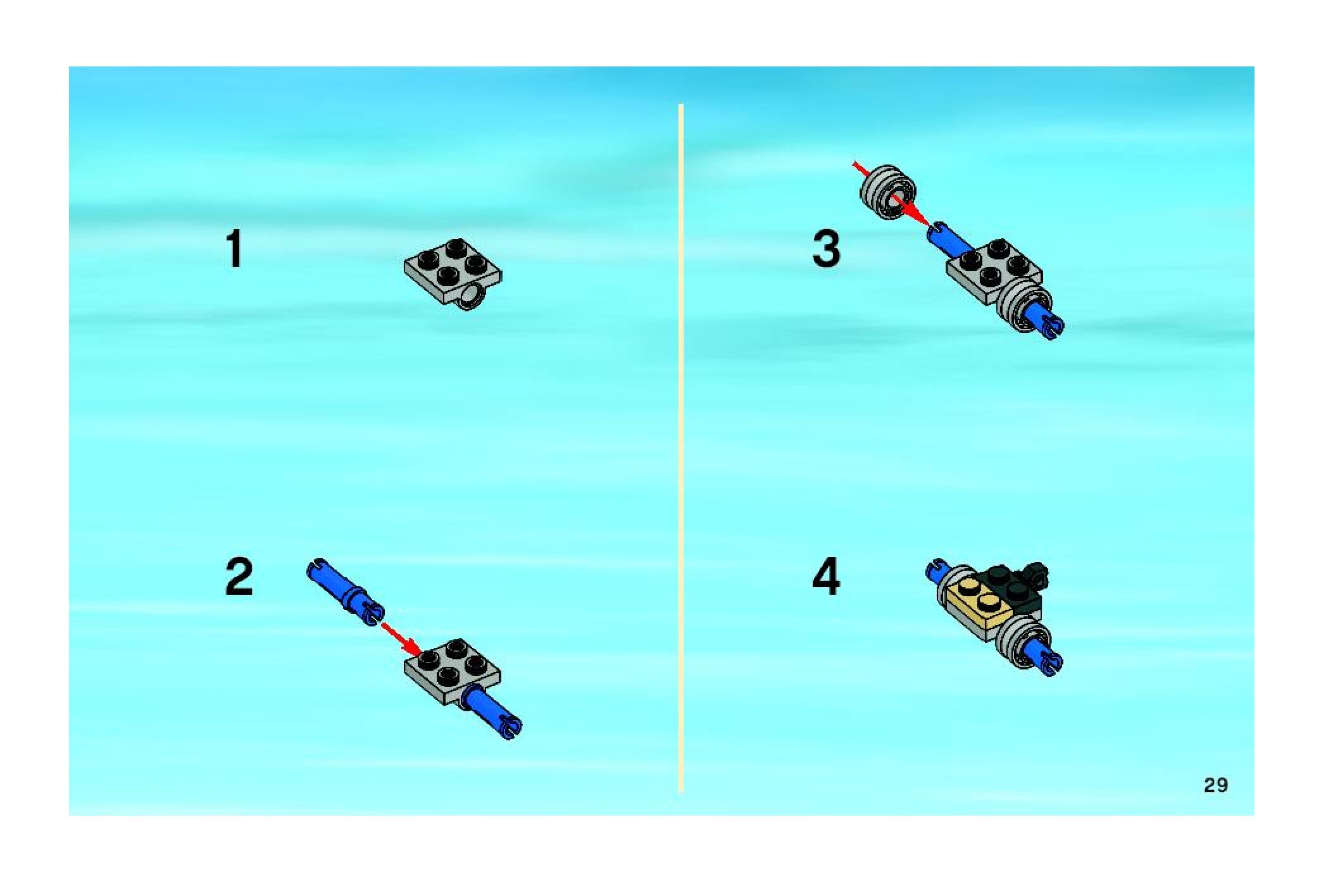 1

2

3

4

29