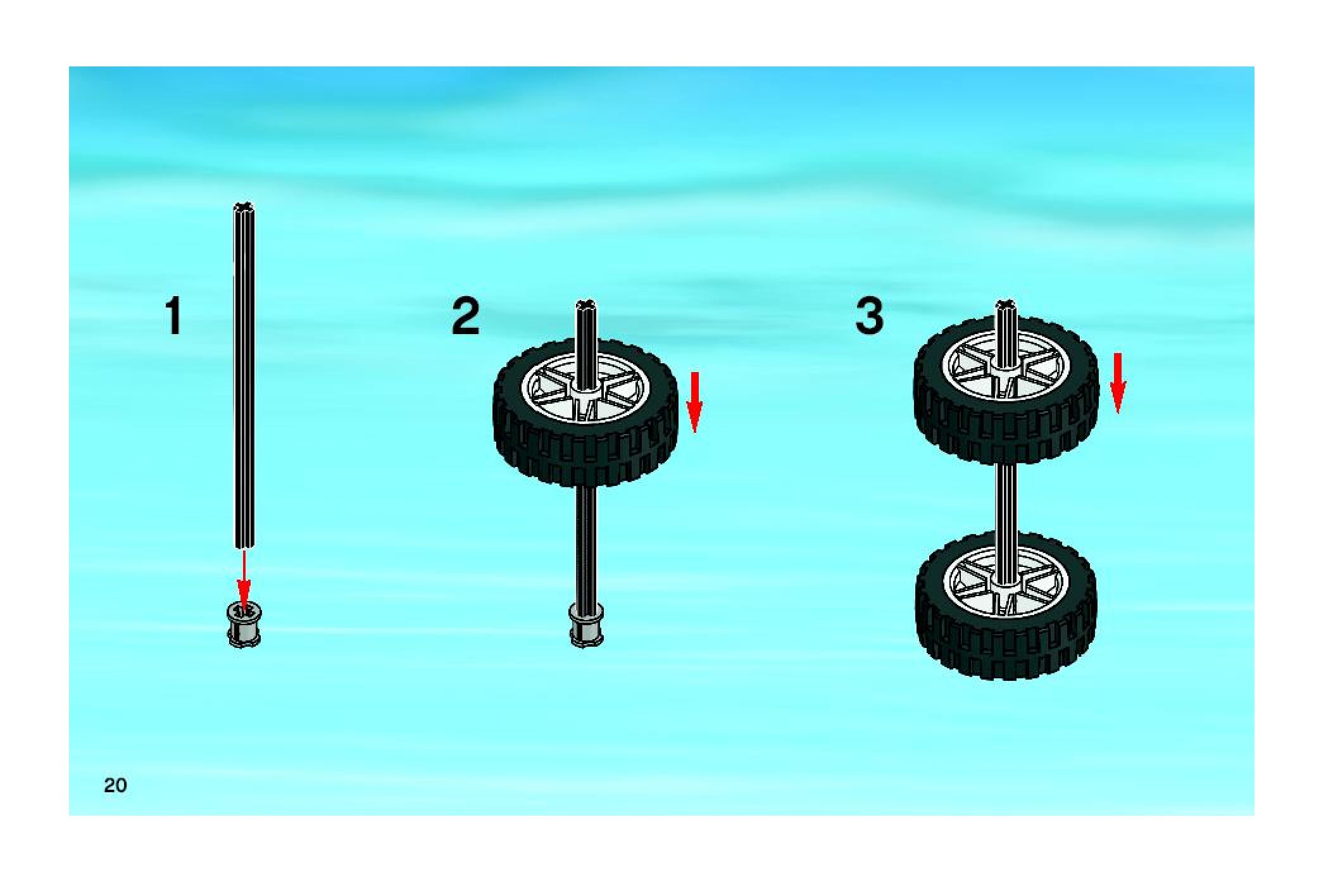 1

2

3

20