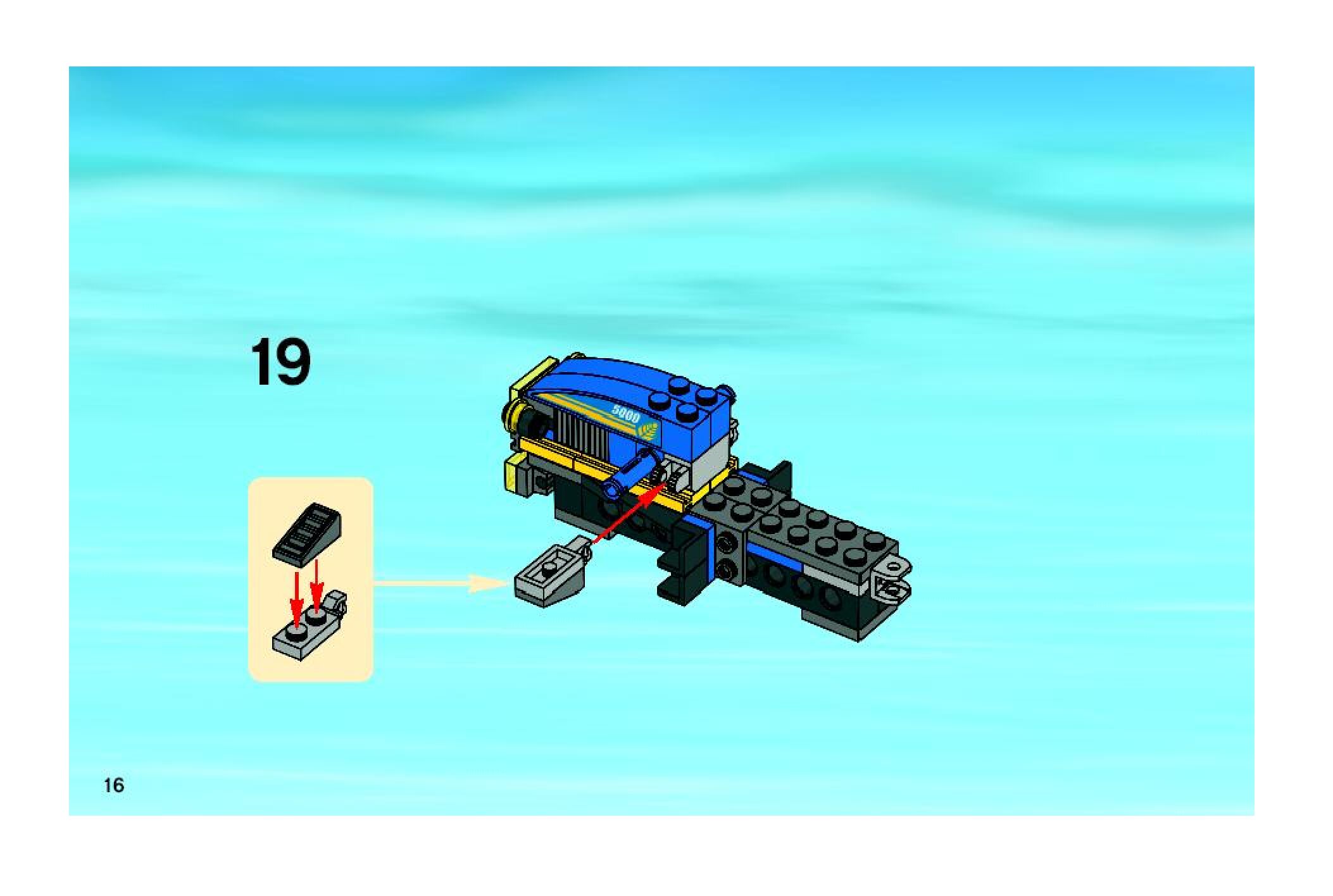 19

5000

16