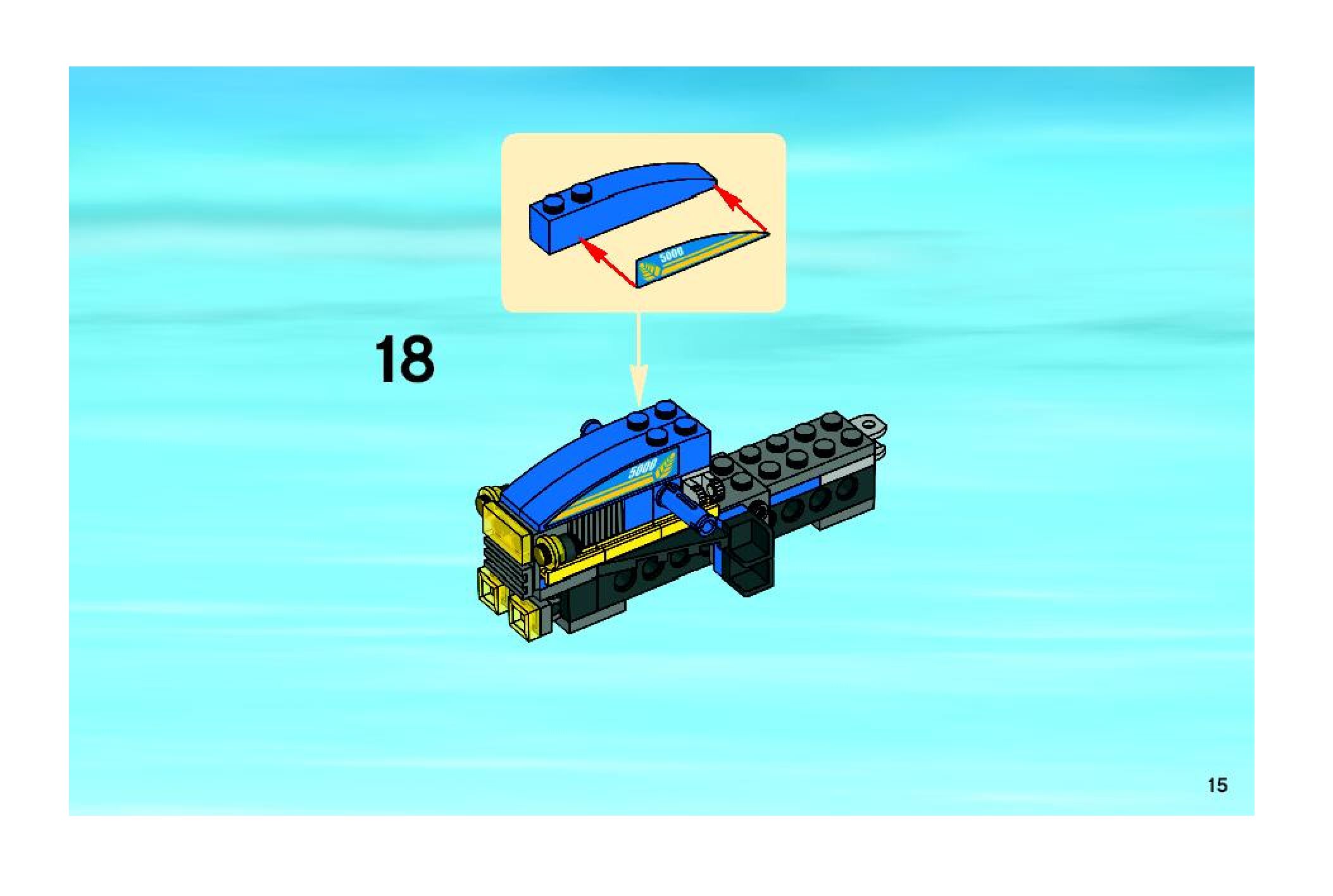 5000

18

5000

15