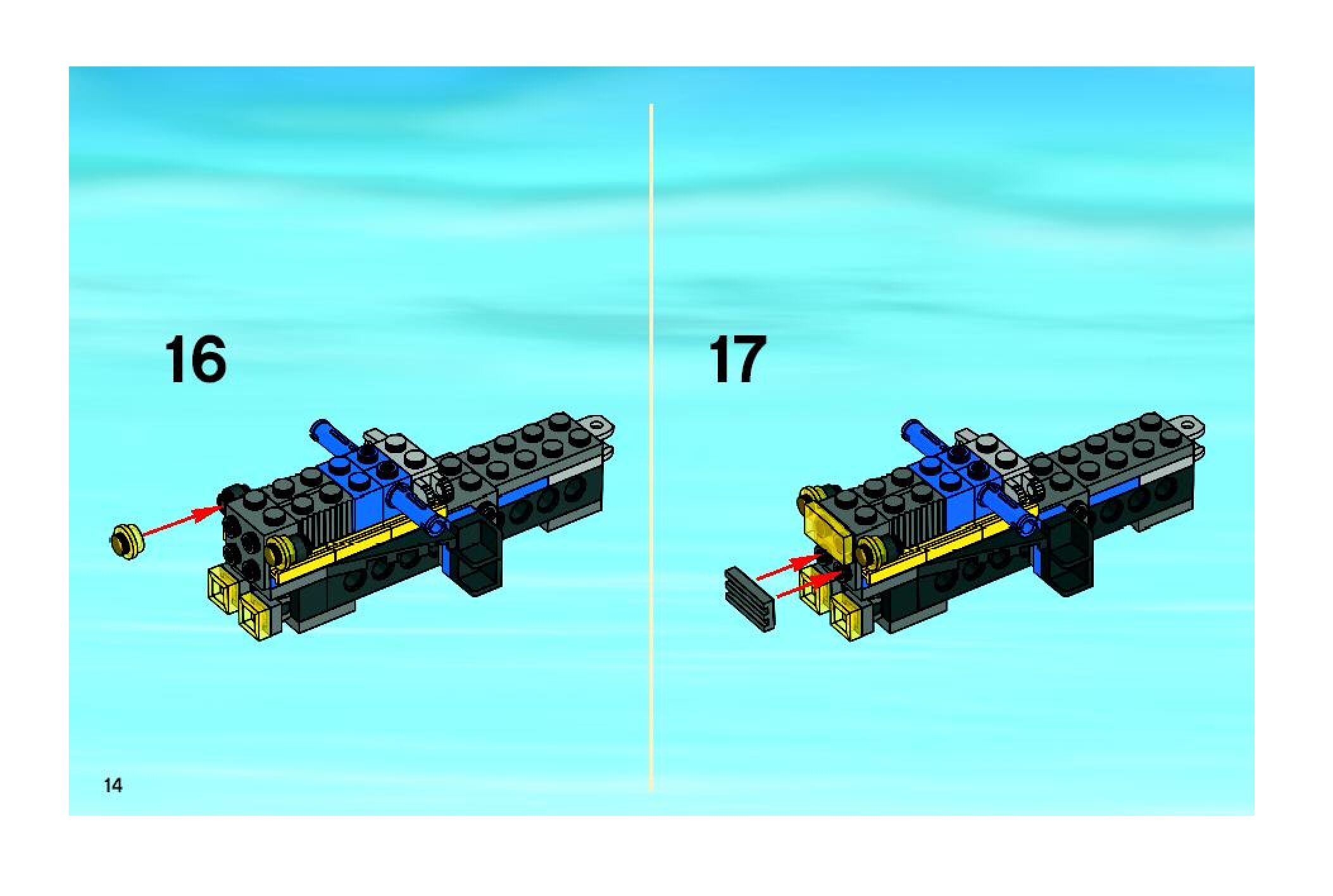 16

17

14