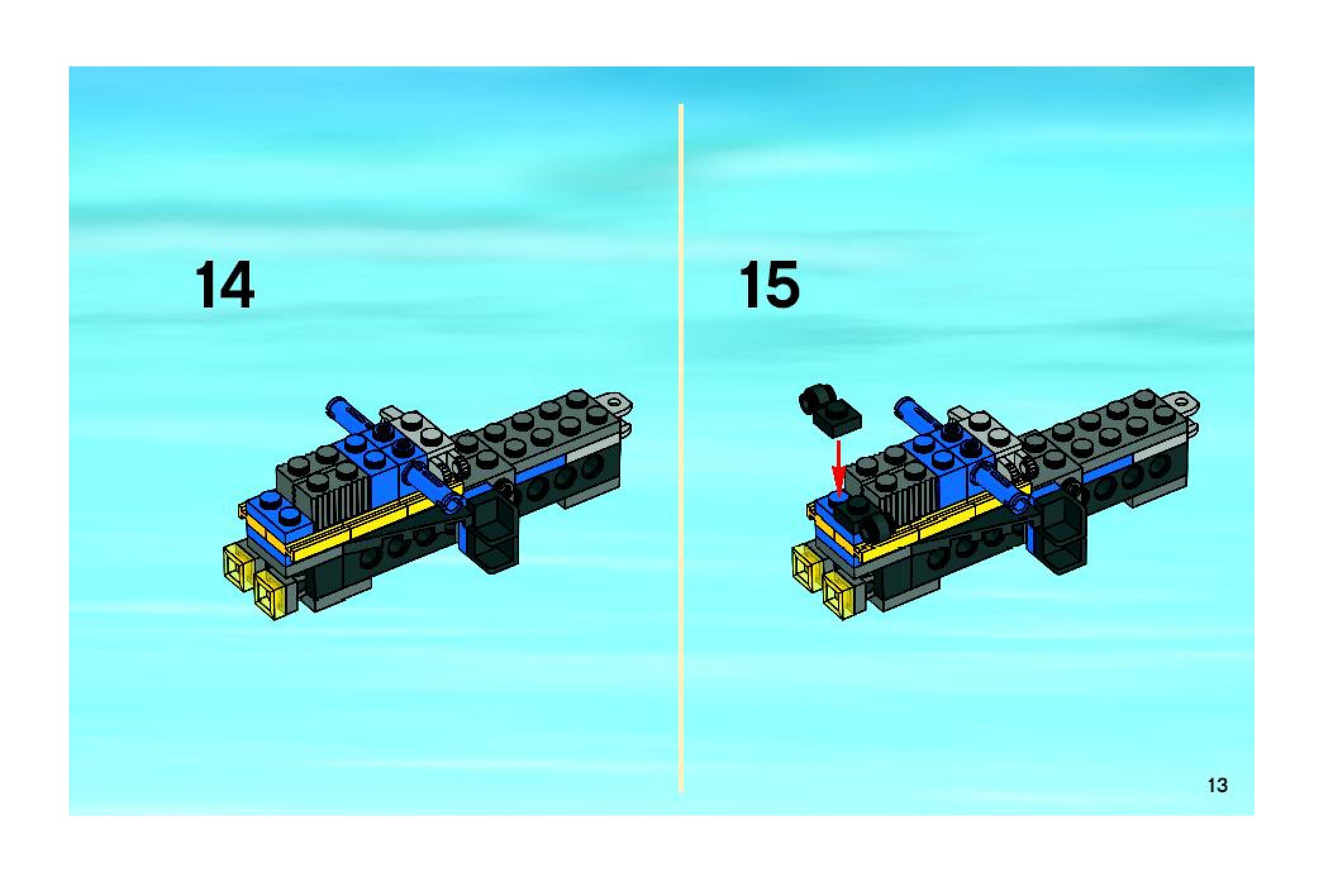 14

15

13