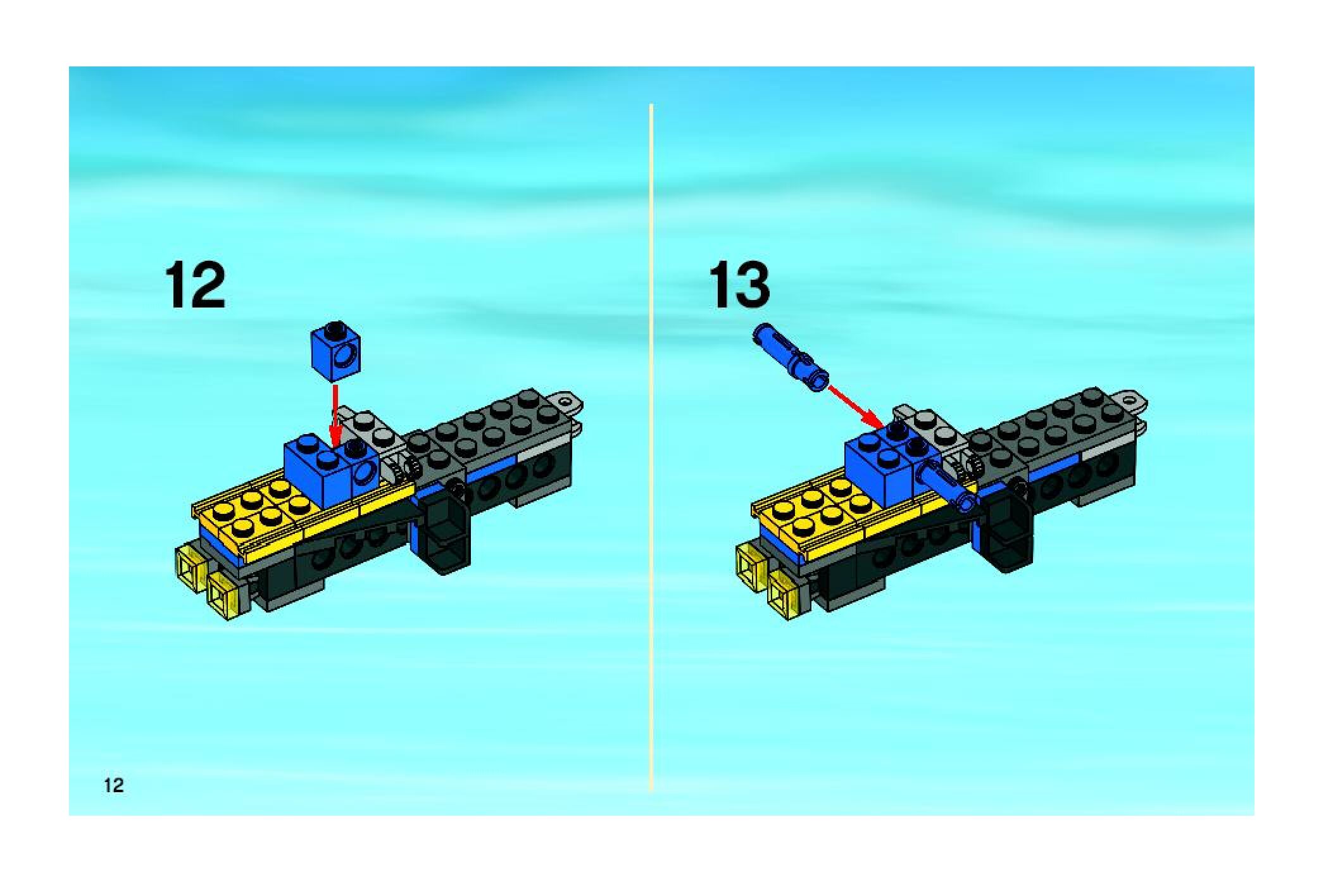 12

13

12