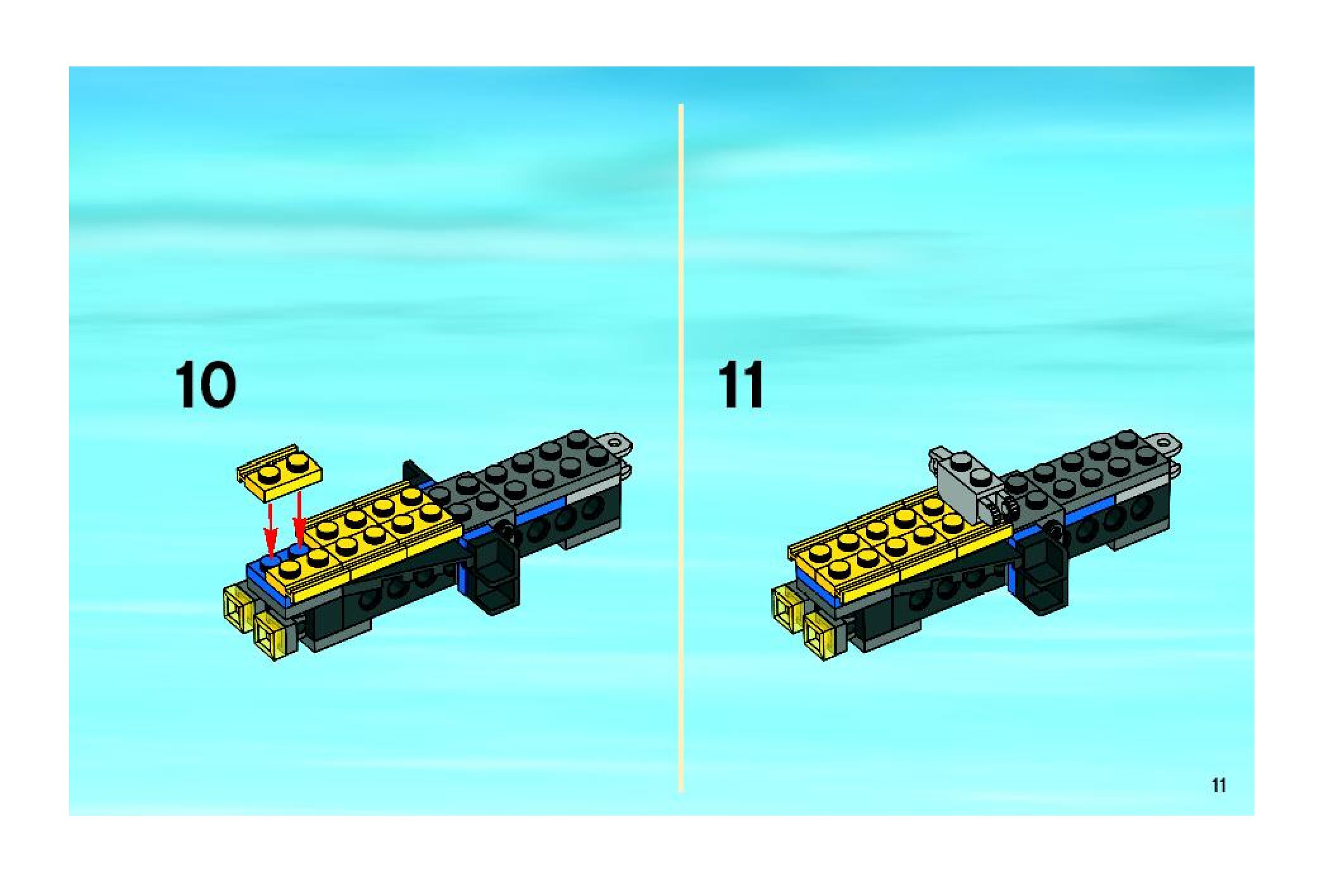 10

11

11