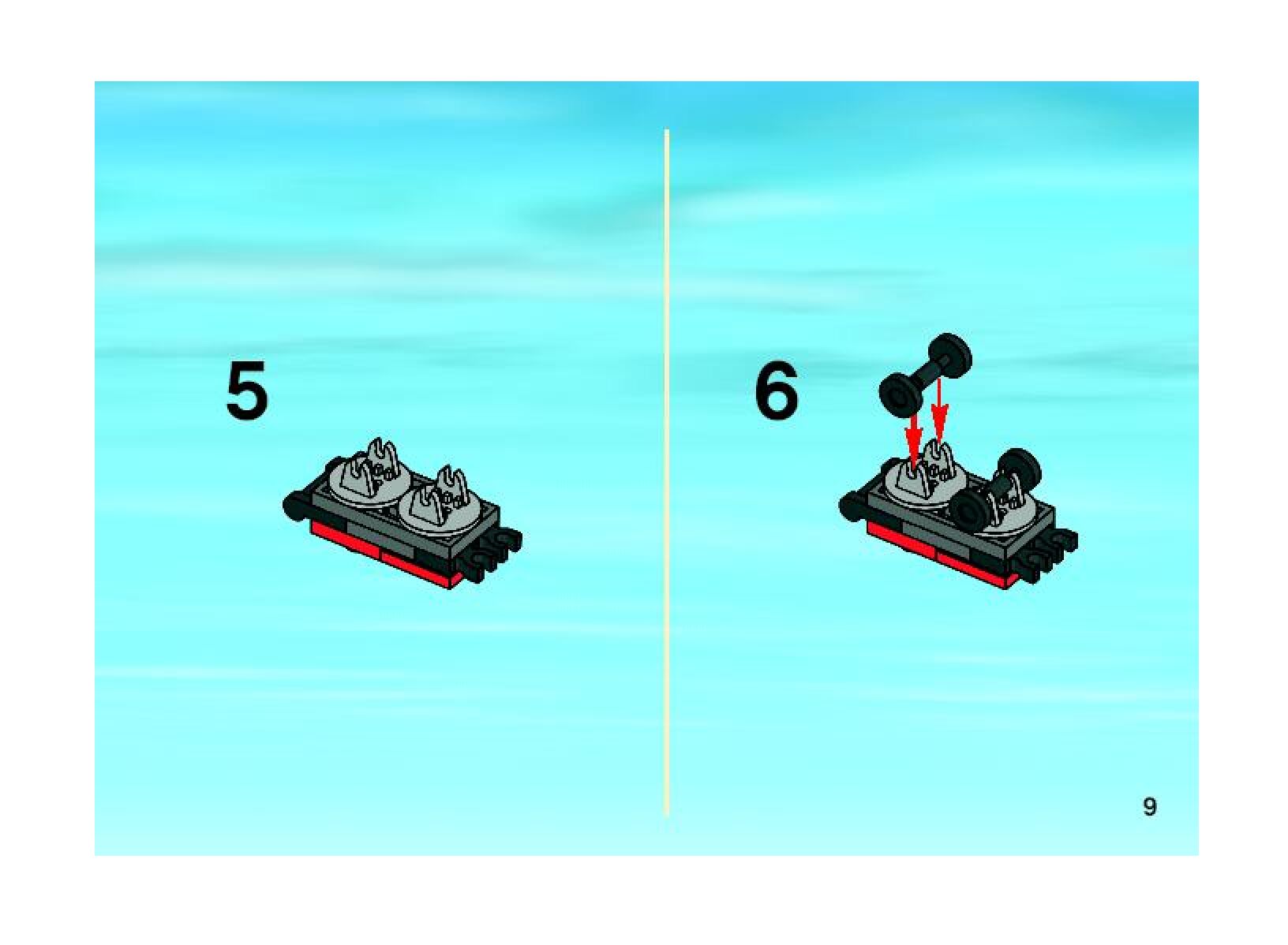 5

6

9