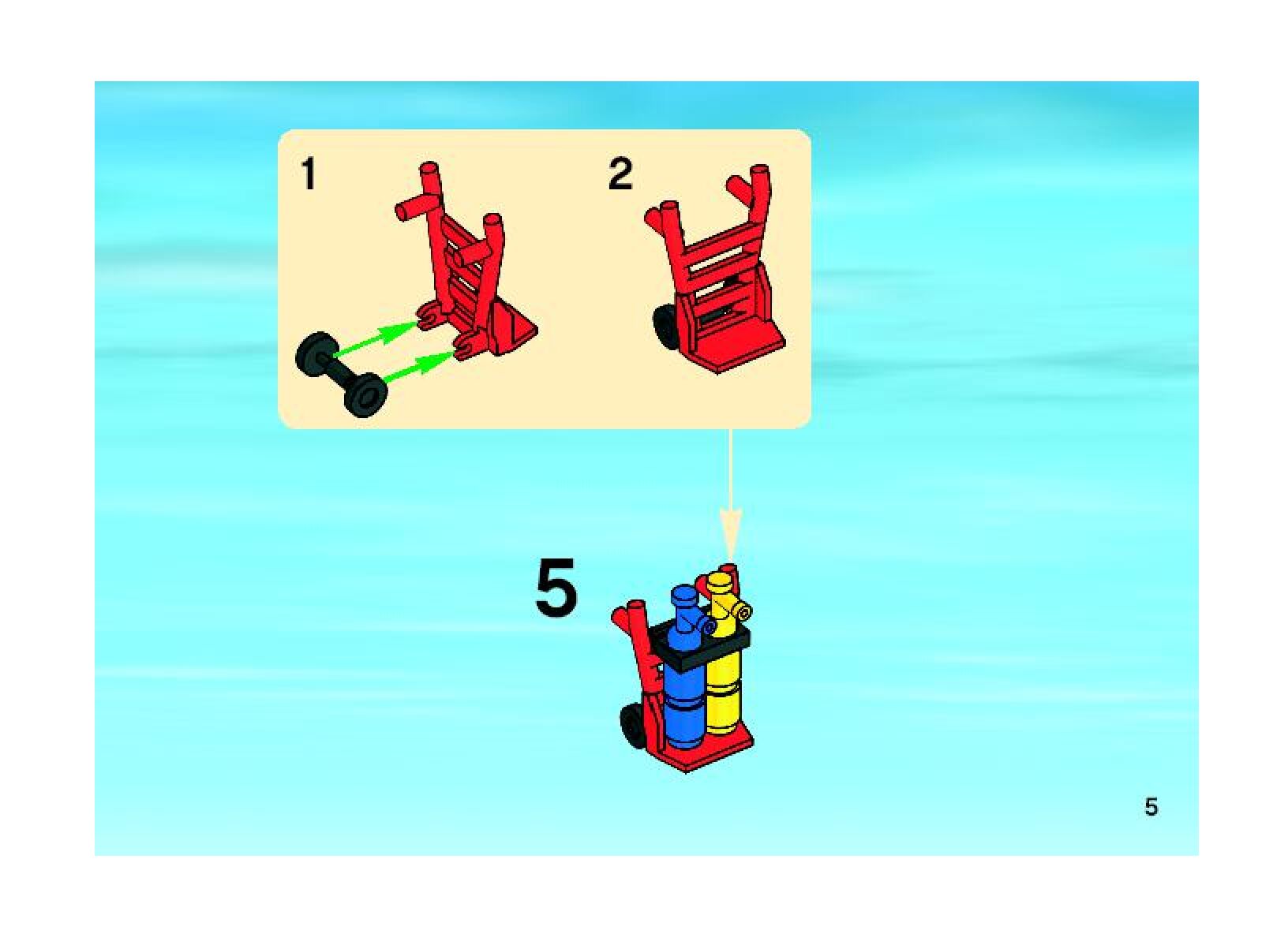 1

2

5

5