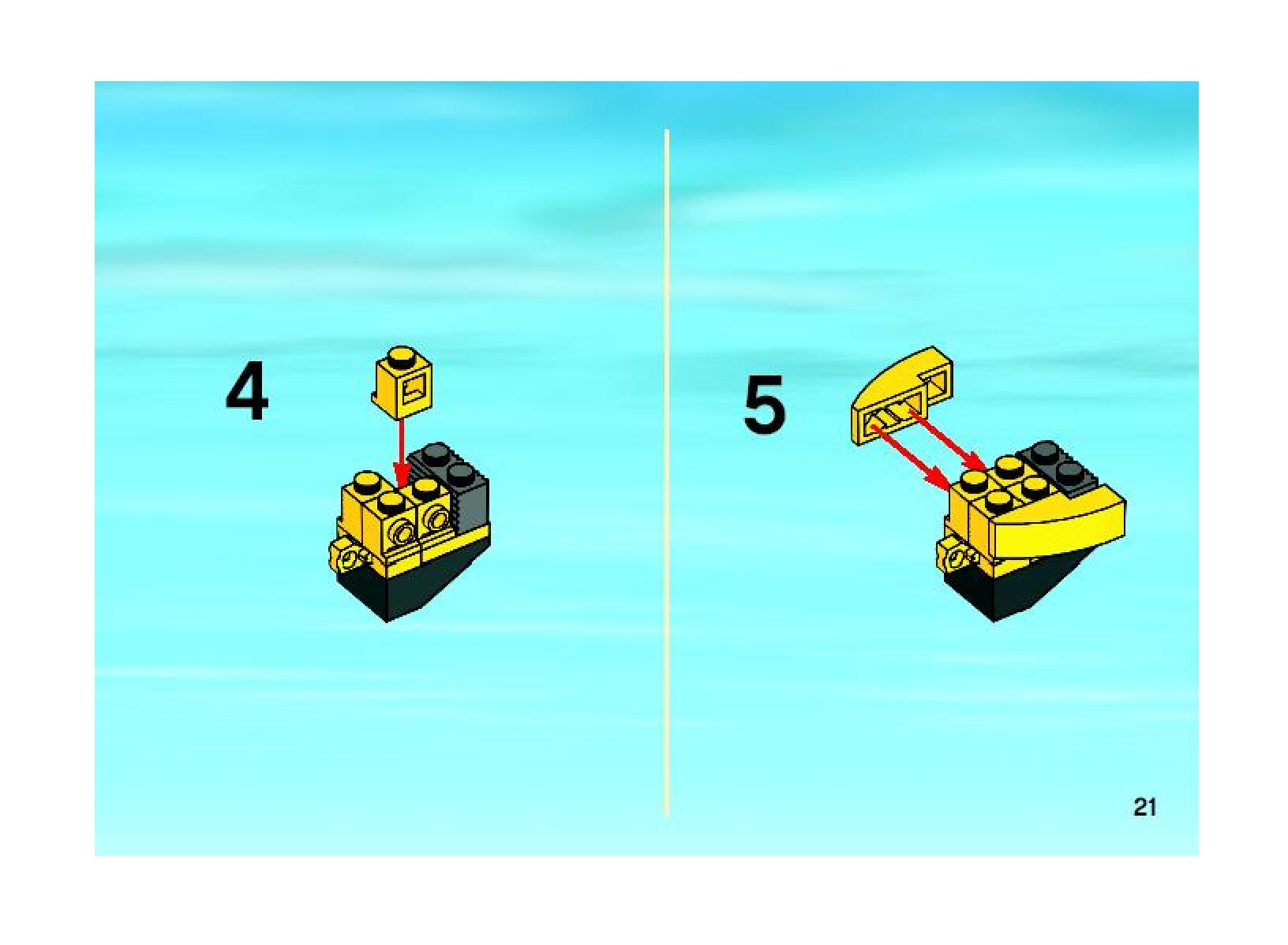 4

5

21