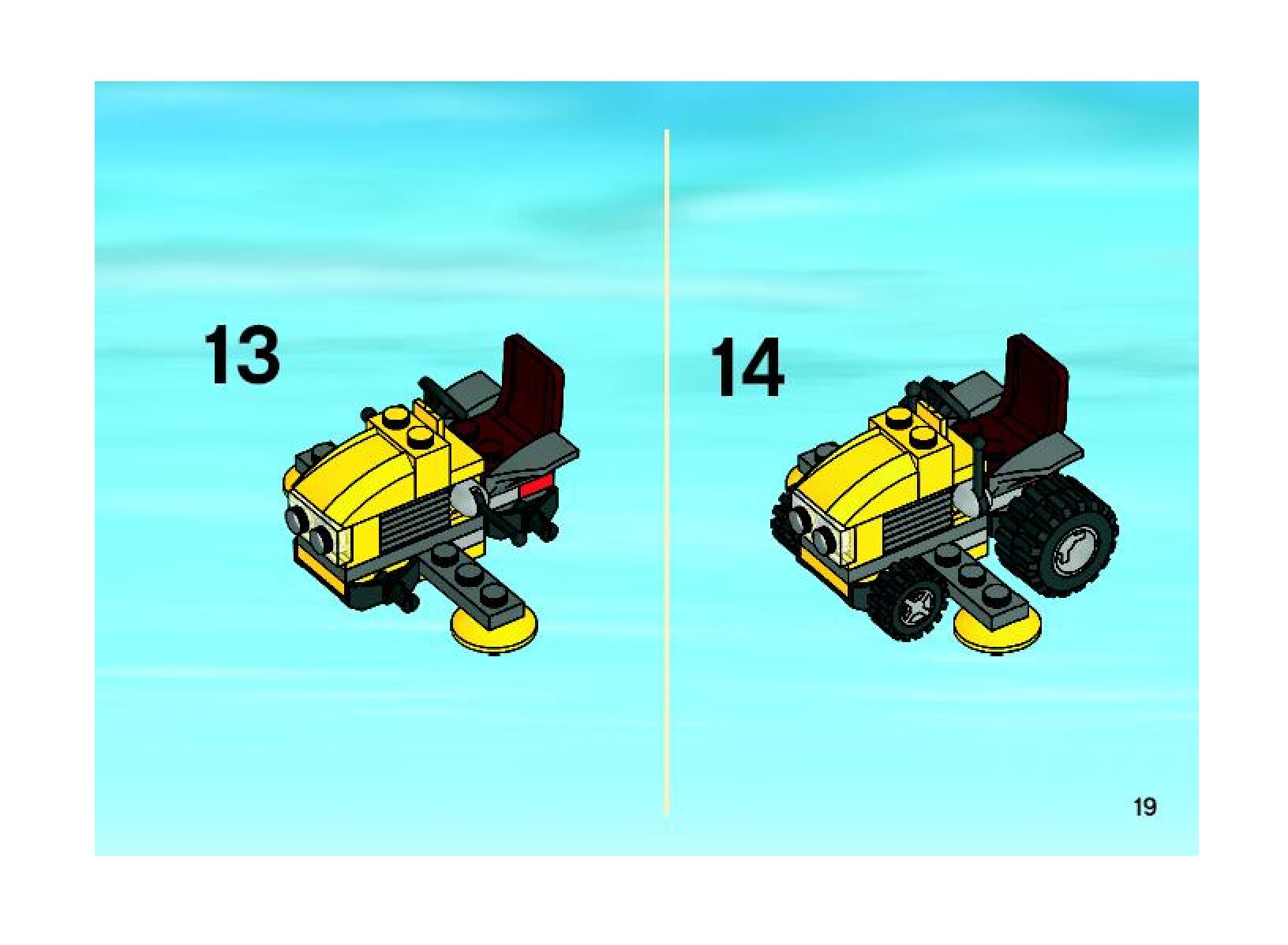 13

14

19