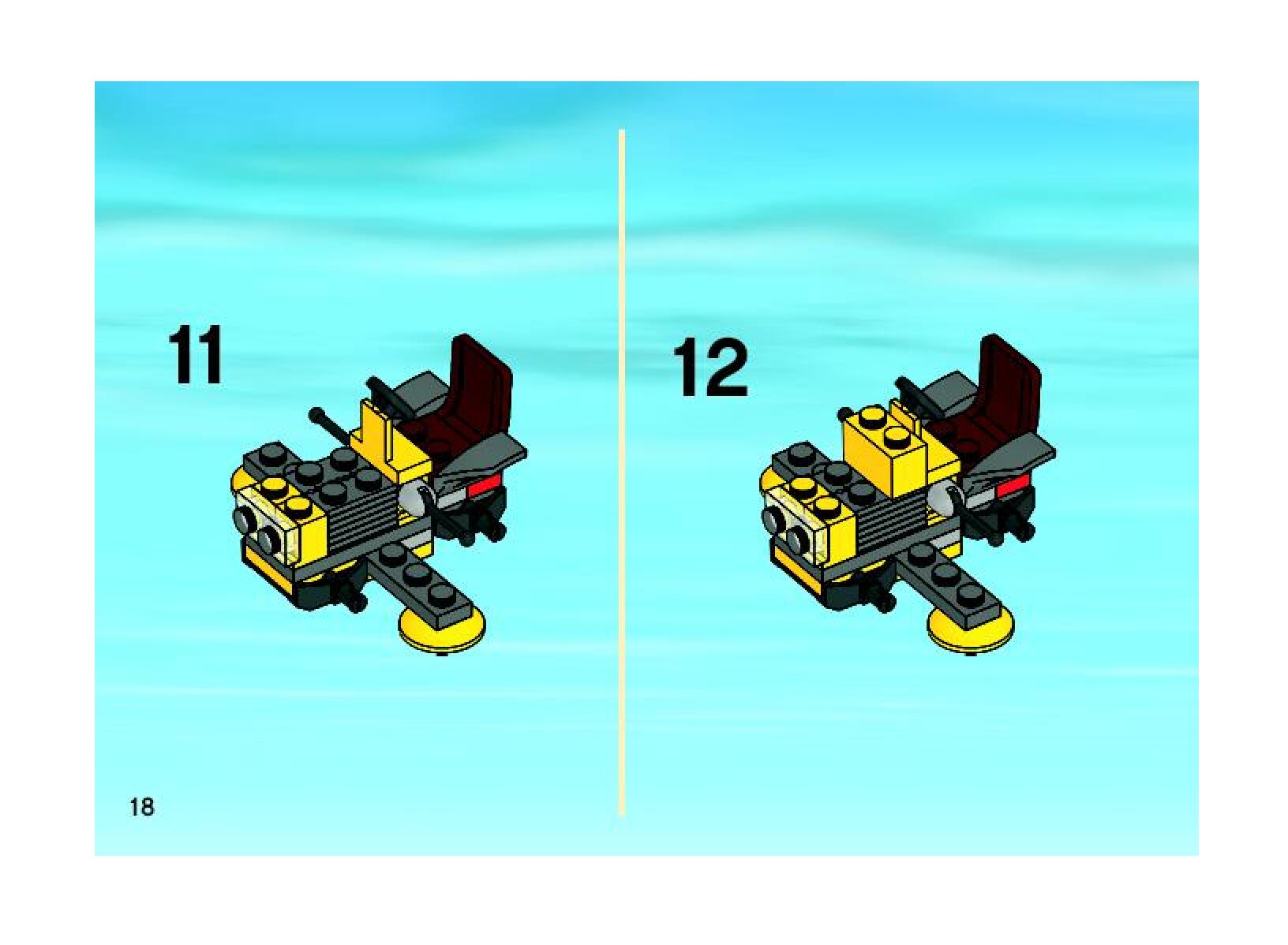 11

12

18